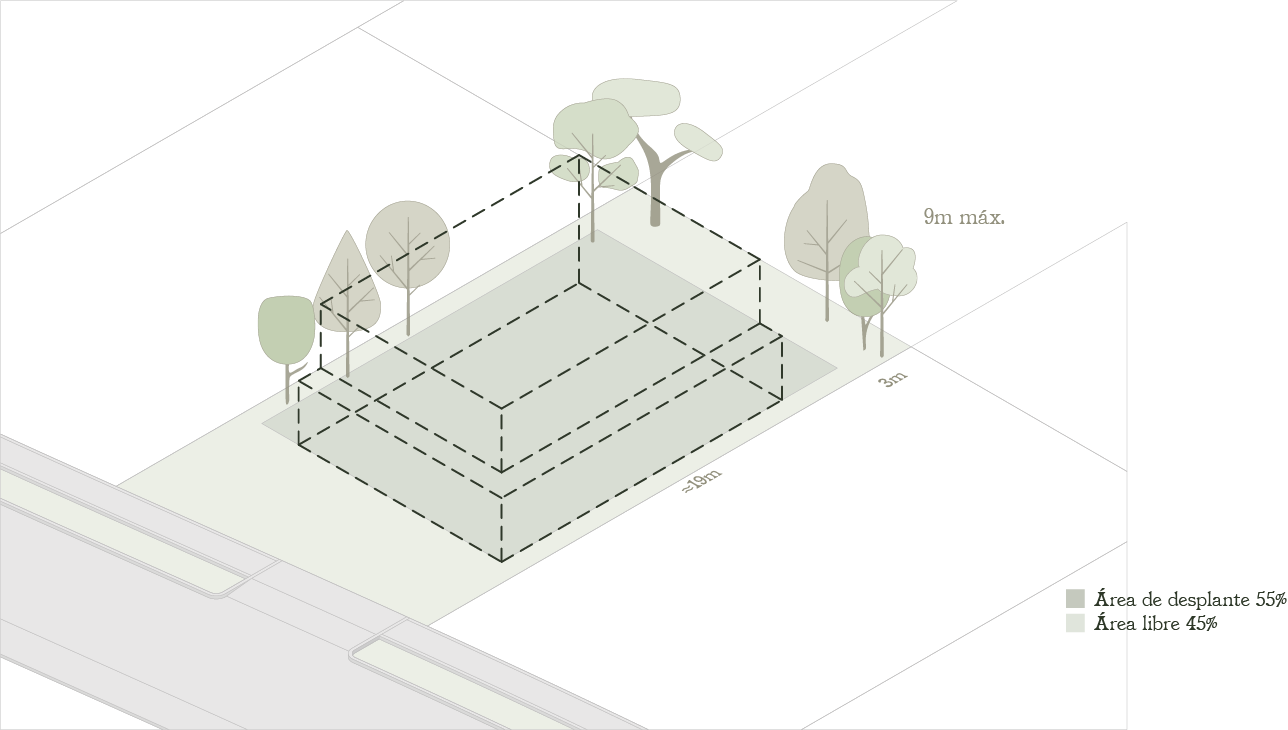 9m máx.

3m

≈19m

Área de desplante 55%
Área libre 45%