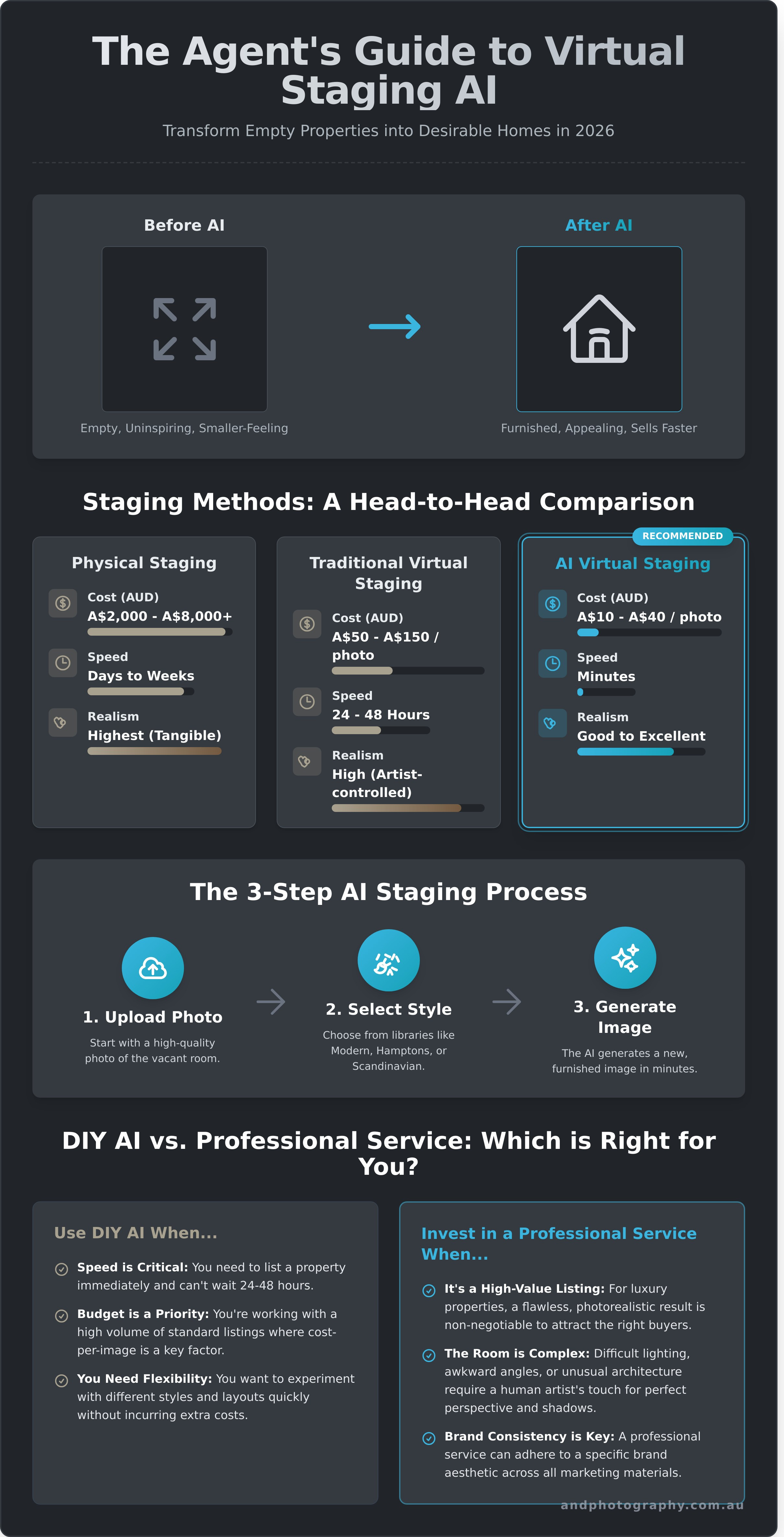 The Agent's Guide to Virtual Staging AI

Transform Empty Properties into Desirable Homes in 2026

Before AI

Empty, Uninspiring, Smaller-Feeling

After AI

Furnished, Appealing, Sells Faster

Staging Methods: A Head-to-Head Comparison

Physical Staging

Cost (AUD)
A$2,000 - A$8,000+

Speed
Days to Weeks

Realism
Highest (Tangible)

Traditional Virtual Staging

Cost (AUD)
A$50 - A$150 / photo

Speed
24 - 48 Hours

Realism
High (Artist-controlled)

RECOMMENDED

AI Virtual Staging

Cost (AUD)
A$10 - A$40 / photo

Speed
Minutes

Realism
Good to Excellent

The 3-Step AI Staging Process

1. Upload Photo

Start with a high-quality photo of the vacant room.

2. Select Style

Choose from libraries like Modern, Hamptons, or Scandinavian.

3. Generate Image

The AI generates a new, furnished image in minutes.

DIY AI vs. Professional Service: Which is Right for You?

Use DIY AI When...

Speed is Critical: You need to list a property immediately and can't wait 24-48 hours.

Budget is a Priority: You're working with a high volume of standard listings where cost-per-image is a key factor.

You Need Flexibility: You want to experiment with different styles and layouts quickly without incurring extra costs.

Invest in a Professional Service When...

It's a High-Value Listing: For luxury properties, a flawless, photorealistic result is non-negotiable to attract the right buyers.

The Room is Complex: Difficult lighting, awkward angles, or unusual architecture require a human artist's touch for perfect perspective and shadows.

Brand Consistency is Key: A professional service can adhere to a specific brand aesthetic across all marketing materials.

andphotography.com.au