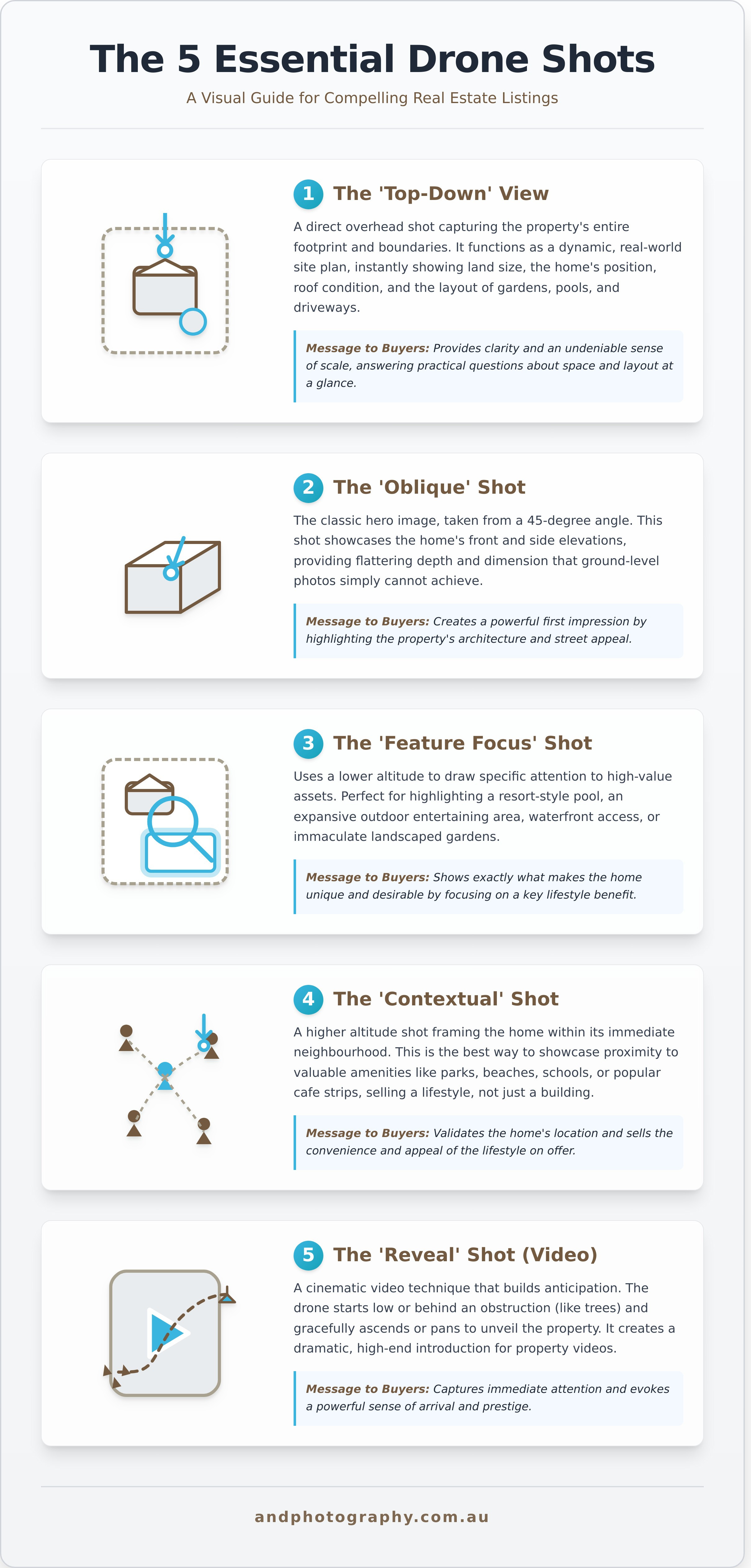 The 5 Essential Drone Shots

A Visual Guide for Compelling Real Estate Listings

1 The 'Top-Down' View

A direct overhead shot capturing the property's entire footprint and boundaries. It functions as a dynamic, real-world site plan, instantly showing land size, the home's position, roof condition, and the layout of gardens, pools, and driveways.

Message to Buyers: Provides clarity and an undeniable sense of scale, answering practical questions about space and layout at a glance.

2 The 'Oblique' Shot

The classic hero image, taken from a 45-degree angle. This shot showcases the home's front and side elevations, providing flattering depth and dimension that ground-level photos simply cannot achieve.

Message to Buyers: Creates a powerful first impression by highlighting the property's architecture and street appeal.

3 The 'Feature Focus' Shot

Uses a lower altitude to draw specific attention to high-value assets. Perfect for highlighting a resort-style pool, an expansive outdoor entertaining area, waterfront access, or immaculate landscaped gardens.

Message to Buyers: Shows exactly what makes the home unique and desirable by focusing on a key lifestyle benefit.

4 The 'Contextual' Shot

A higher altitude shot framing the home within its immediate neighbourhood. This is the best way to showcase proximity to valuable amenities like parks, beaches, schools, or popular cafe strips, selling a lifestyle, not just a building.

Message to Buyers: Validates the home's location and sells the convenience and appeal of the lifestyle on offer.

5 The 'Reveal' Shot (Video)

A cinematic video technique that builds anticipation. The drone starts low or behind an obstruction (like trees) and gracefully ascends or pans to unveil the property. It creates a dramatic, high-end introduction for property videos.

Message to Buyers: Captures immediate attention and evokes a powerful sense of arrival and prestige.

andphotography.com.au