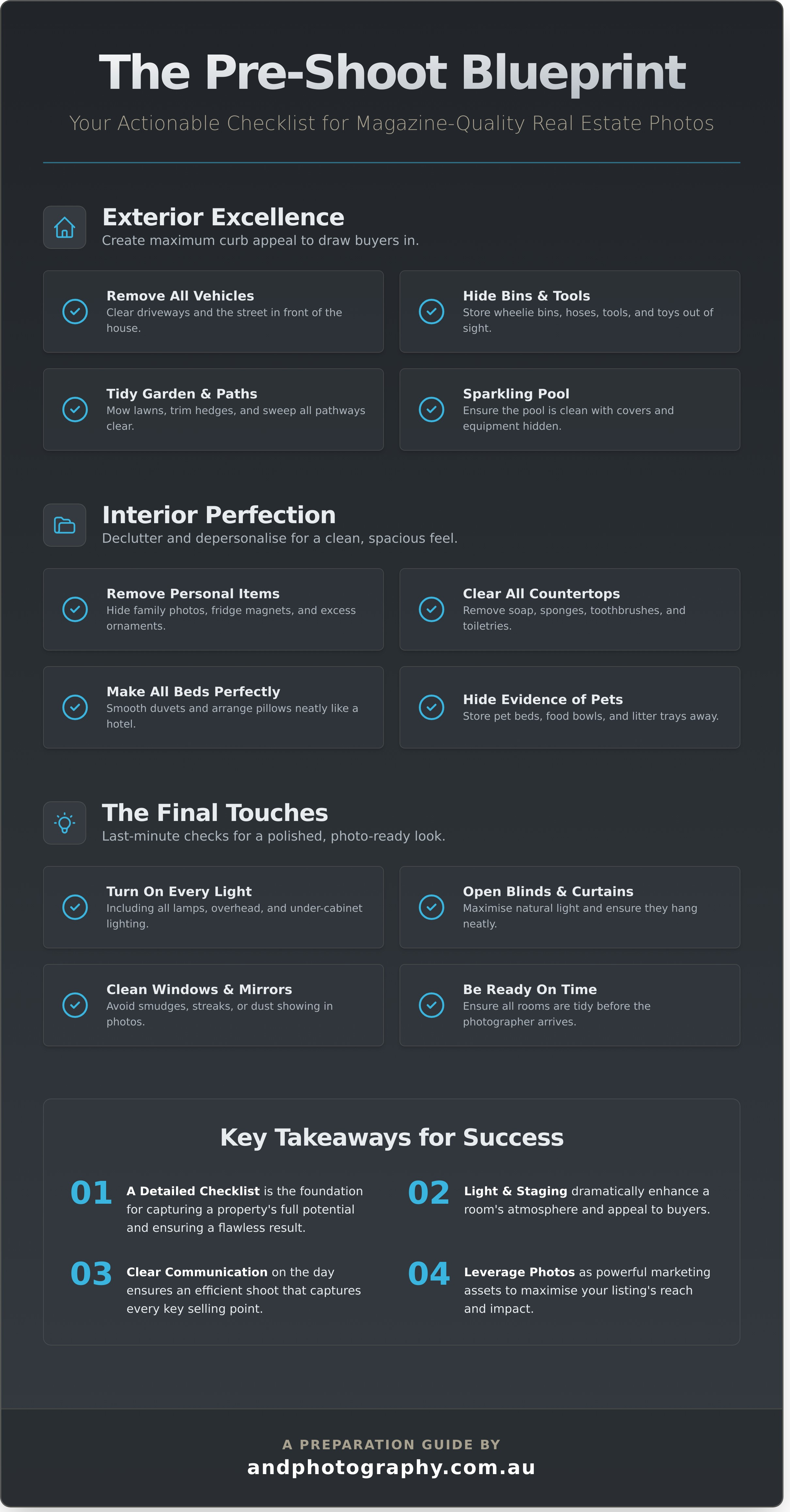 The Pre-Shoot Blueprint

Your Actionable Checklist for Magazine-Quality Real Estate Photos

Exterior Excellence
Create maximum curb appeal to draw buyers in.

Remove All Vehicles
Clear driveways and the street in front of the house.

Hide Bins & Tools
Store wheelie bins, hoses, tools, and toys out of sight.

Tidy Garden & Paths
Mow lawns, trim hedges, and sweep all pathways clear.

Sparkling Pool
Ensure the pool is clean with covers and equipment hidden.

Interior Perfection
Declutter and depersonalise for a clean, spacious feel.

Remove Personal Items
Hide family photos, fridge magnets, and excess ornaments.

Clear All Countertops
Remove soap, sponges, toothbrushes, and toiletries.

Make All Beds Perfectly
Smooth duvets and arrange pillows neatly like a hotel.

Hide Evidence of Pets
Store pet beds, food bowls, and litter trays away.

The Final Touches
Last-minute checks for a polished, photo-ready look.

Turn On Every Light
Including all lamps, overhead, and under-cabinet lighting.

Open Blinds & Curtains
Maximise natural light and ensure they hang neatly.

Clean Windows & Mirrors
Avoid smudges, streaks, or dust showing in photos.

Be Ready On Time
Ensure all rooms are tidy before the photographer arrives.

Key Takeaways for Success

01 A Detailed Checklist is the foundation for capturing a property's full potential and ensuring a flawless result.

02 Light & Staging dramatically enhance a room's atmosphere and appeal to buyers.

03 Clear Communication on the day ensures an efficient shoot that captures every key selling point.

04 Leverage Photos as powerful marketing assets to maximise your listing's reach and impact.

A PREPARATION GUIDE BY
andphotography.com.au