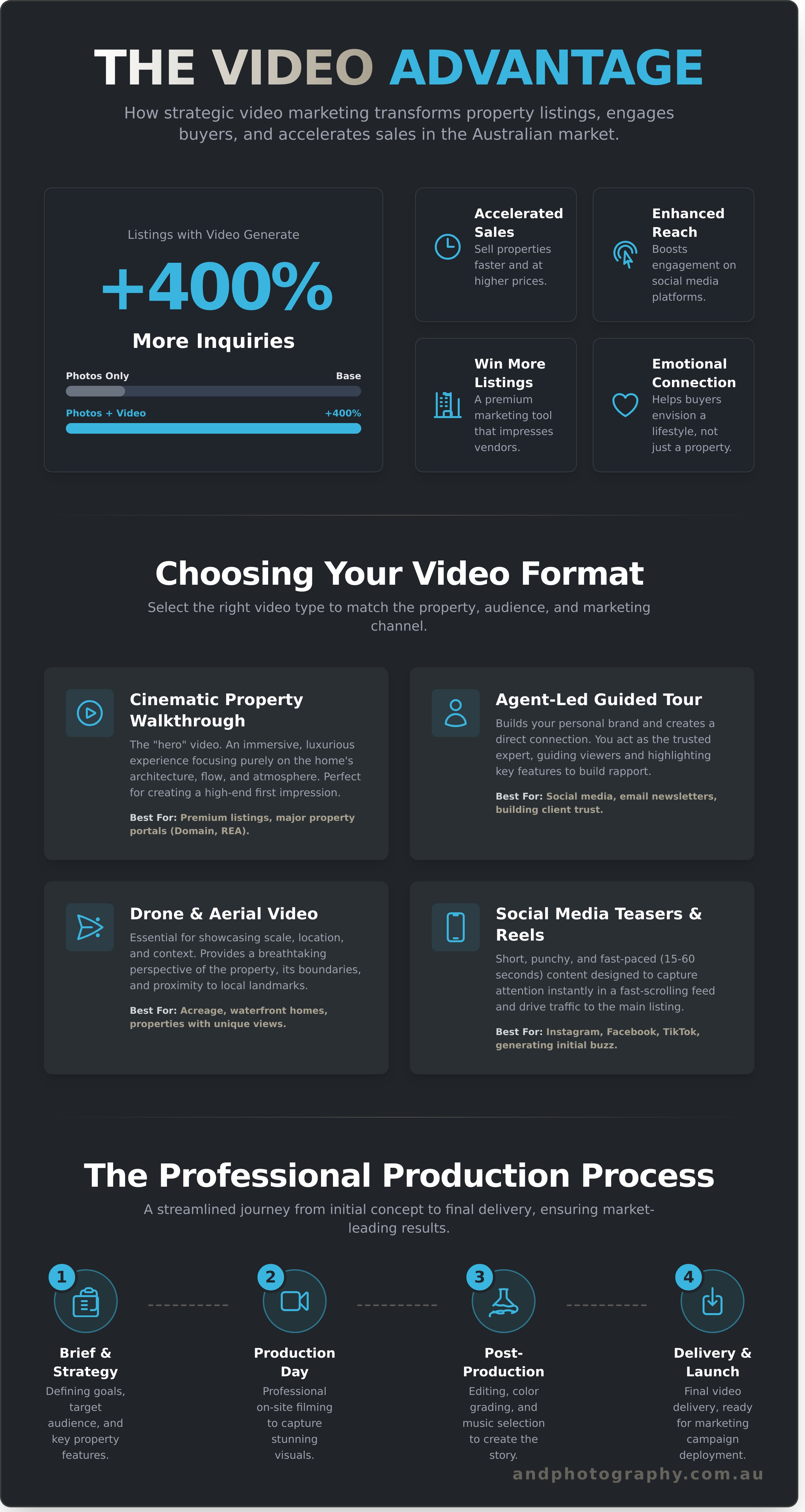 THE VIDEO ADVANTAGE

How strategic video marketing transforms property listings, engages buyers, and accelerates sales in the Australian market.

Listings with Video Generate

+400%

More Inquiries

Photos Only Base

Photos + Video +400%

Accelerated Sales
Sell properties faster and at higher prices.

Enhanced Reach
Boosts engagement on social media platforms.

Win More Listings
A premium marketing tool that impresses vendors.

Emotional Connection
Helps buyers envision a lifestyle, not just a property.

Choosing Your Video Format

Select the right video type to match the property, audience, and marketing channel.

Cinematic Property Walkthrough
The "hero" video. An immersive, luxurious experience focusing purely on the home's architecture, flow, and atmosphere. Perfect for creating a high-end first impression.
Best For: Premium listings, major property portals (Domain, REA).

Agent-Led Guided Tour
Builds your personal brand and creates a direct connection. You act as the trusted expert, guiding viewers and highlighting key features to build rapport.
Best For: Social media, email newsletters, building client trust.

Drone & Aerial Video
Essential for showcasing scale, location, and context. Provides a breathtaking perspective of the property, its boundaries, and proximity to local landmarks.
Best For: Acreage, waterfront homes, properties with unique views.

Social Media Teasers & Reels
Short, punchy, and fast-paced (15-60 seconds) content designed to capture attention instantly in a fast-scrolling feed and drive traffic to the main listing.
Best For: Instagram, Facebook, TikTok, generating initial buzz.

The Professional Production Process

A streamlined journey from initial concept to final delivery, ensuring market-leading results.

1
Brief & Strategy
Defining goals, target audience, and key property features.

2
Production Day
Professional on-site filming to capture stunning visuals.

3
Post-Production
Editing, color grading, and music selection to create the story.

4
Delivery & Launch
Final video delivery, ready for marketing campaign deployment.

andphotography.com.au