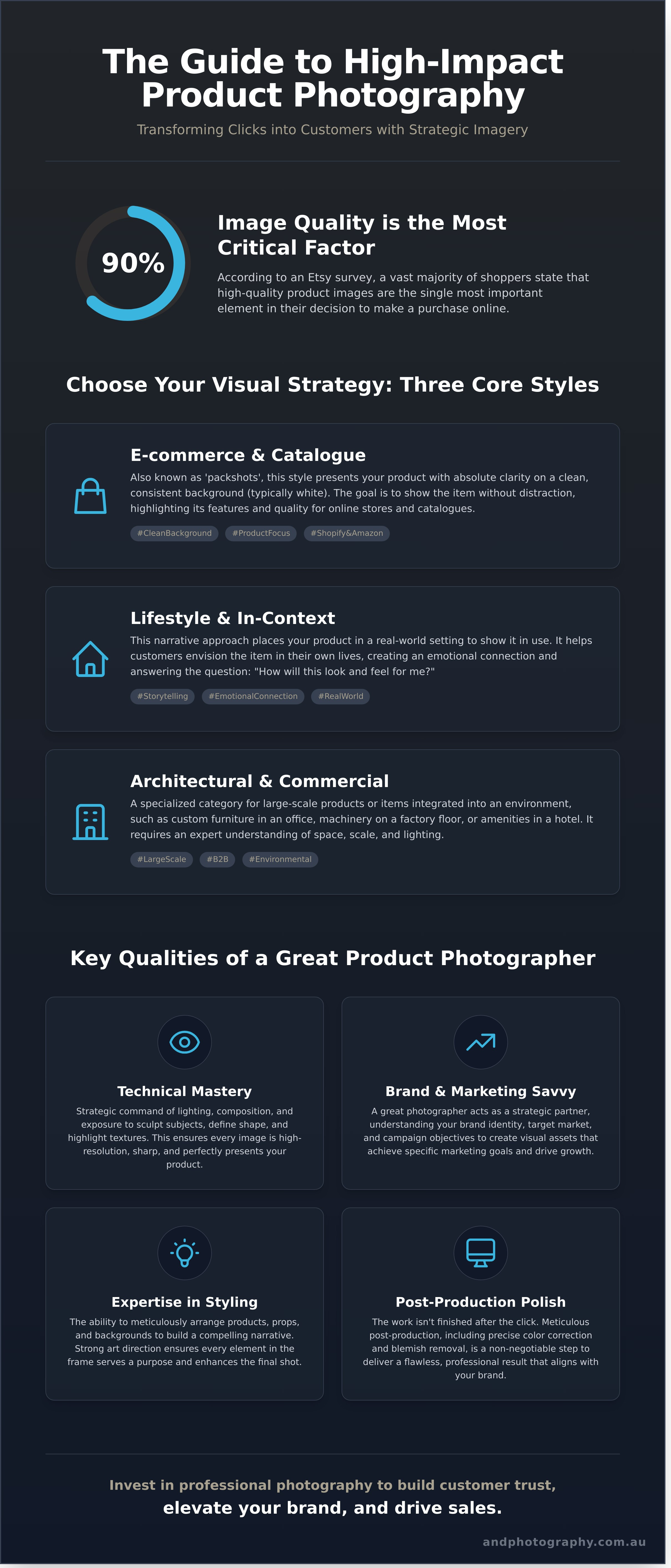 The Guide to High-Impact Product Photography

Transforming Clicks into Customers with Strategic Imagery

90%

Image Quality is the Most Critical Factor

According to an Etsy survey, a vast majority of shoppers state that high-quality product images are the single most important element in their decision to make a purchase online.

Choose Your Visual Strategy: Three Core Styles

E-commerce & Catalogue

Also known as 'packshots', this style presents your product with absolute clarity on a clean, consistent background (typically white). The goal is to show the item without distraction, highlighting its features and quality for online stores and catalogues.

#CleanBackground #ProductFocus #Shopify&Amazon

Lifestyle & In-Context

This narrative approach places your product in a real-world setting to show it in use. It helps customers envision the item in their own lives, creating an emotional connection and answering the question: "How will this look and feel for me?"

#Storytelling #EmotionalConnection #RealWorld

Architectural & Commercial

A specialized category for large-scale products or items integrated into an environment, such as custom furniture in an office, machinery on a factory floor, or amenities in a hotel. It requires an expert understanding of space, scale, and lighting.

#LargeScale #B2B #Environmental

Key Qualities of a Great Product Photographer

Technical Mastery

Strategic command of lighting, composition, and exposure to sculpt subjects, define shape, and highlight textures. This ensures every image is high-resolution, sharp, and perfectly presents your product.

Brand & Marketing Savvy

A great photographer acts as a strategic partner, understanding your brand identity, target market, and campaign objectives to create visual assets that achieve specific marketing goals and drive growth.

Expertise in Styling

The ability to meticulously arrange products, props, and backgrounds to build a compelling narrative. Strong art direction ensures every element in the frame serves a purpose and enhances the final shot.

Post-Production Polish

The work isn't finished after the click. Meticulous post-production, including precise color correction and blemish removal, is a non-negotiable step to deliver a flawless, professional result that aligns with your brand.

Invest in professional photography to build customer trust,
elevate your brand, and drive sales.

andphotography.com.au