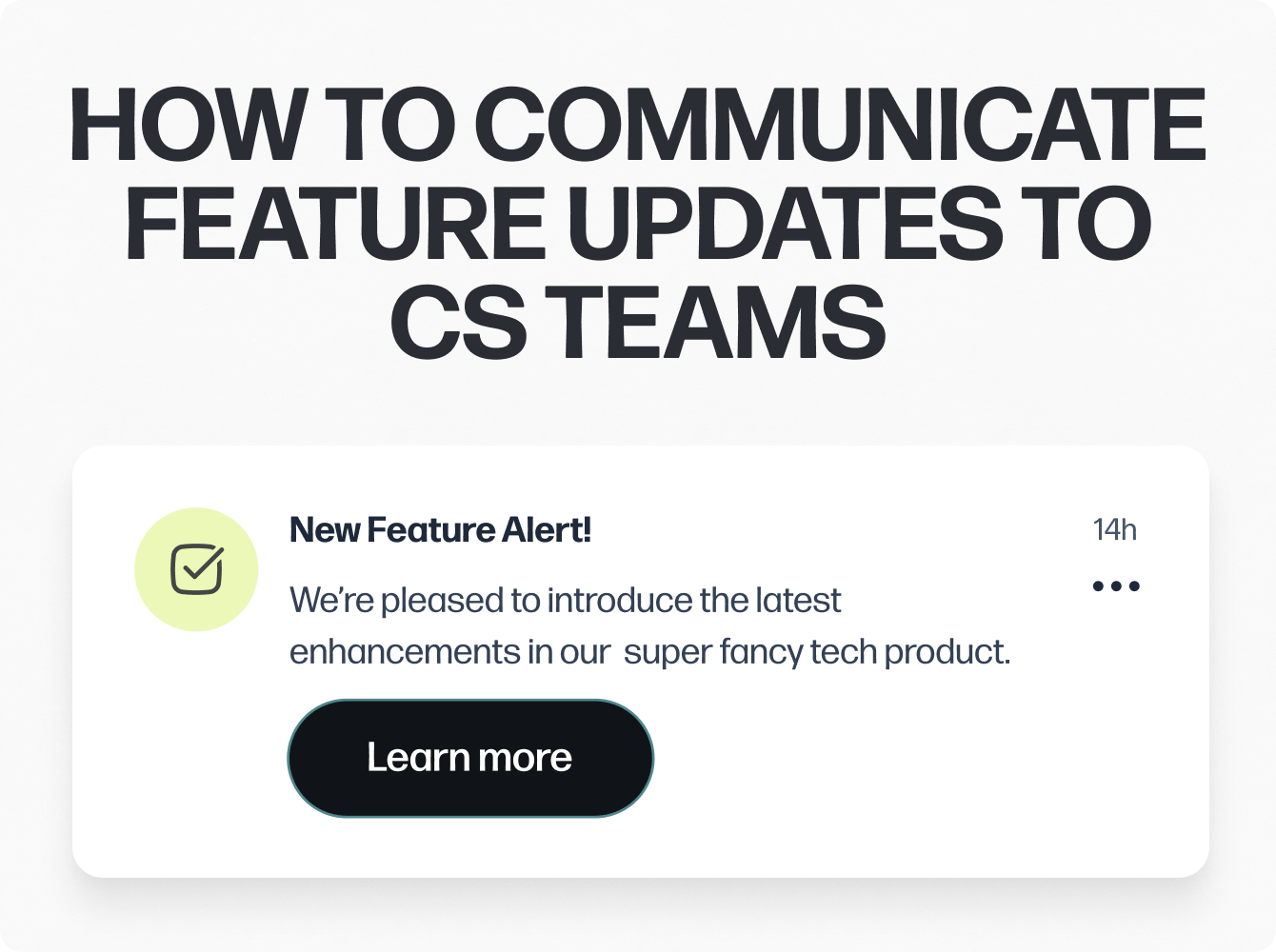 HOW TO COMMUNICATE FEATURE UPDATES TO CS TEAMS

New Feature Alert!

14h

We're pleased to introduce the latest enhancements in our super fancy tech product.

Learn more