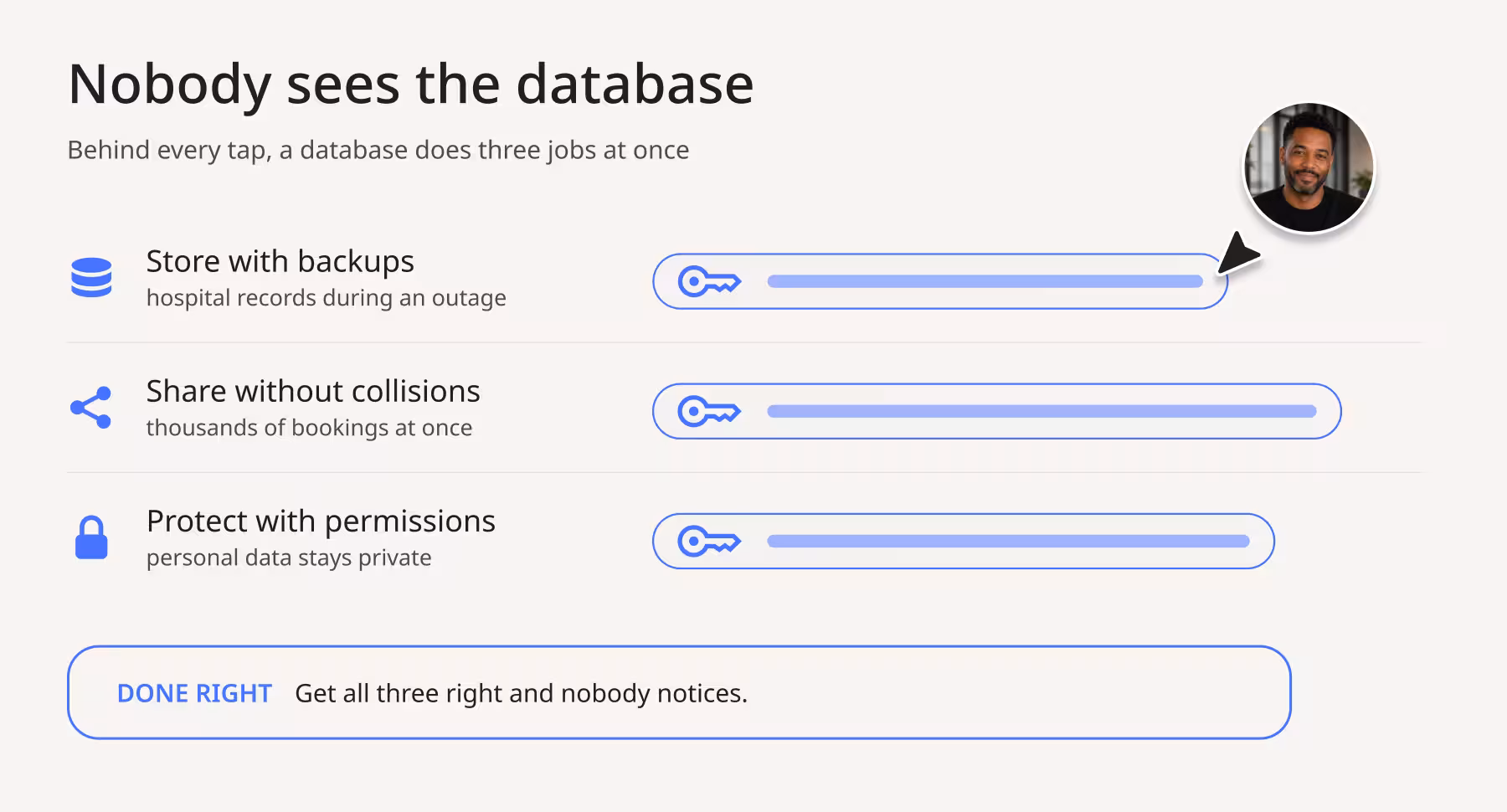 Nobody sees the database

Behind every tap, a database does three jobs at once

Store with backups
hospital records during an outage

Share without collisions
thousands of bookings at once

Protect with permissions
personal data stays private

DONE RIGHT Get all three right and nobody notices.