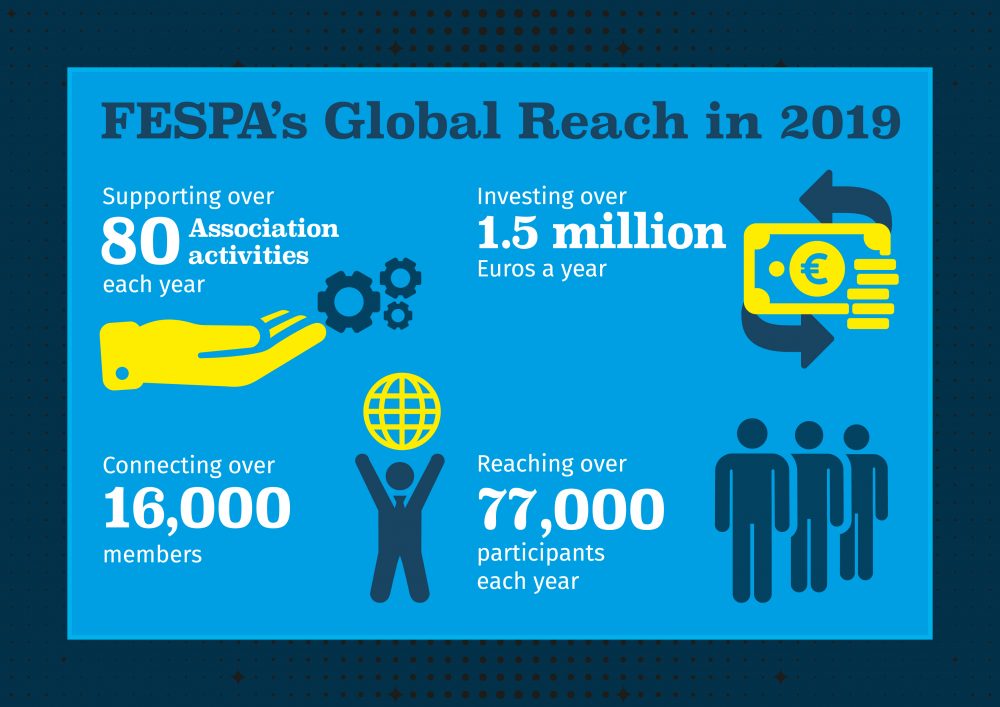 FESPA's Global Reach in 2019

Supporting over
80 Association activities
each year

Investing over
1.5 million
Euros a year

€

Connecting over
16,000
members

Reaching over
77,000
participants
each year