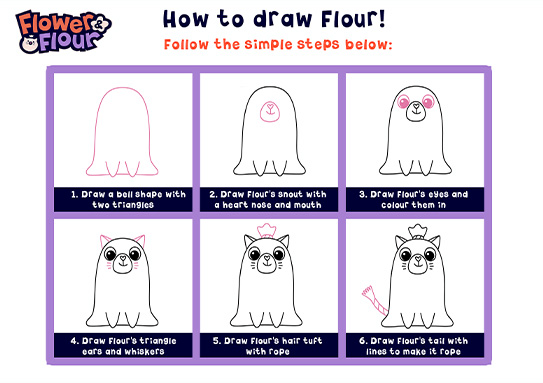 Flower & Flour

How to draw Flour!

Follow the simple steps below:

1. Draw a bell shape with two triangles

2. Draw Flour's snout with a heart nose and mouth

3. Draw Flour's eyes and colour them in

4. Draw Flour's triangle ears and whiskers

5. Draw Flour's hair tuft with rope

6. Draw Flour's tail with lines to make it rope