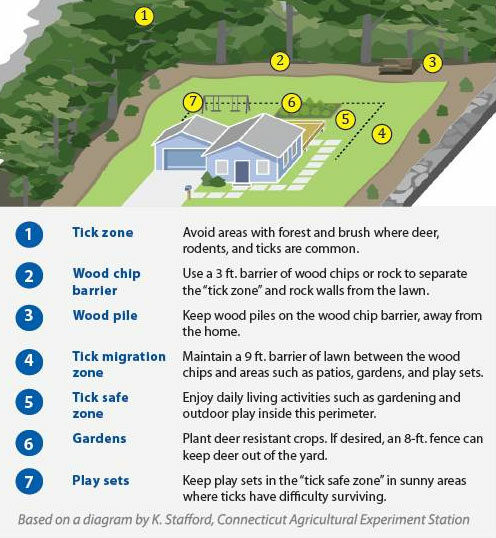 1

2

3

7

6

5

4

| | | |
|---|---|---|
| 1 | Tick zone | Avoid areas with forest and brush where deer, rodents, and ticks are common. |
| 2 | Wood chip barrier | Use a 3 ft. barrier of wood chips or rock to separate the "tick zone" and rock walls from the lawn. |
| 3 | Wood pile | Keep wood piles on the wood chip barrier, away from the home. |
| 4 | Tick migration zone | Maintain a 9 ft. barrier of lawn between the wood chips and areas such as patios, gardens, and play sets. |
| 5 | Tick safe zone | Enjoy daily living activities such as gardening and outdoor play inside this perimeter. |
| 6 | Gardens | Plant deer resistant crops. If desired, an 8-ft. fence can keep deer out of the yard. |
| 7 | Play sets | Keep play sets in the "tick safe zone" in sunny areas where ticks have difficulty surviving. |

Based on a diagram by K. Stafford, Connecticut Agricultural Experiment Station