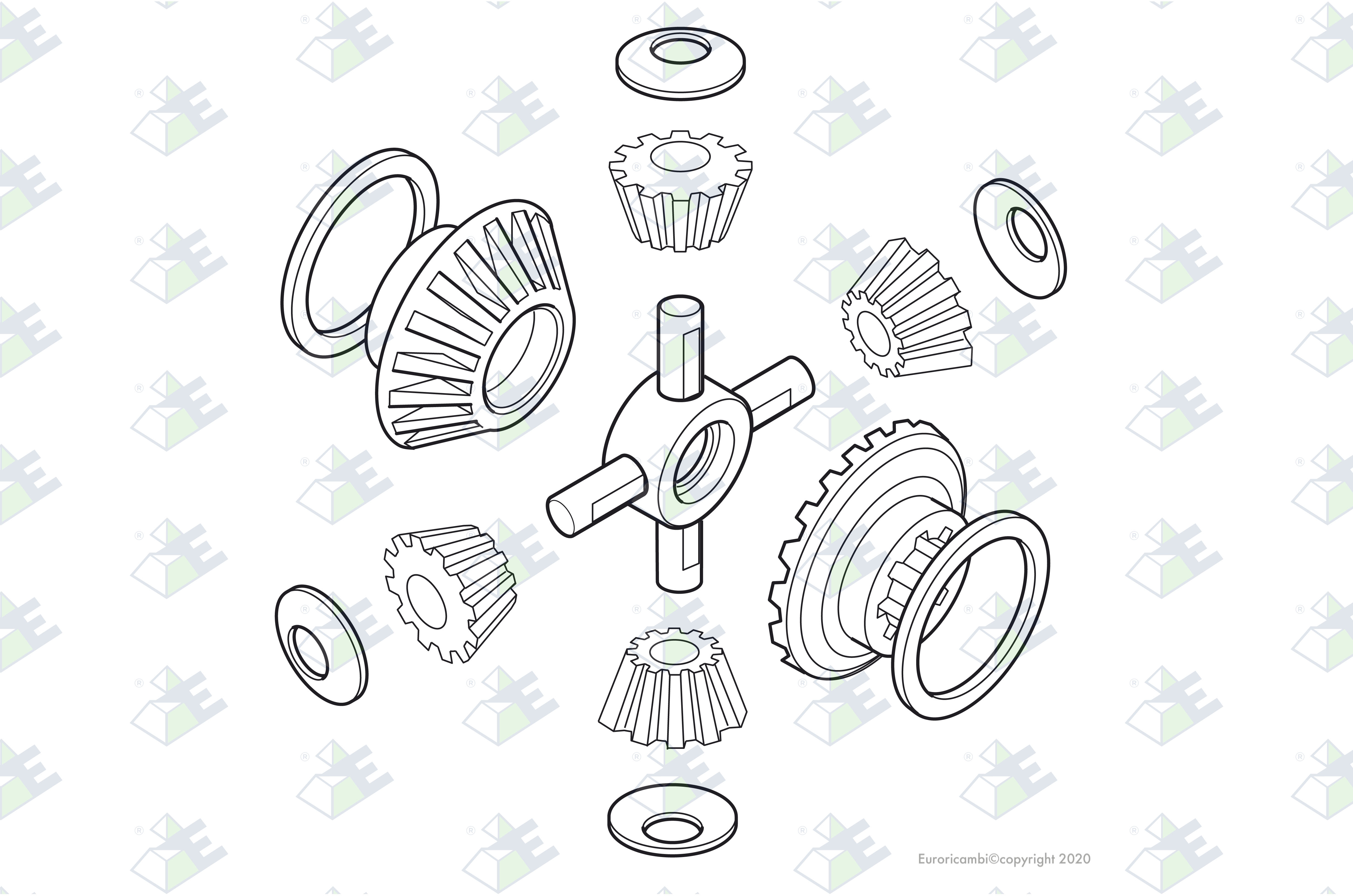 Euroricambi©copyright 2020