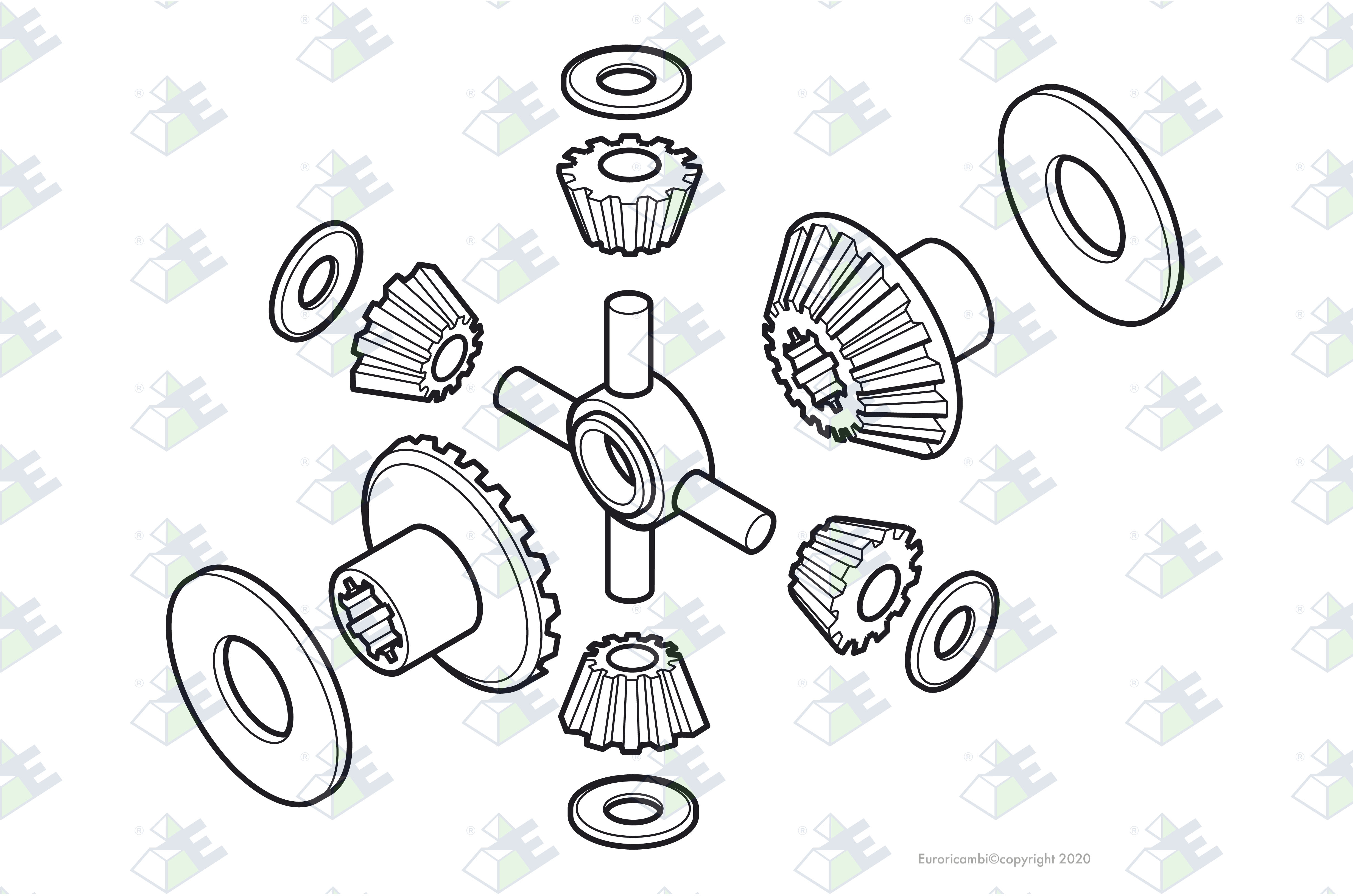 Euroricambi©copyright 2020