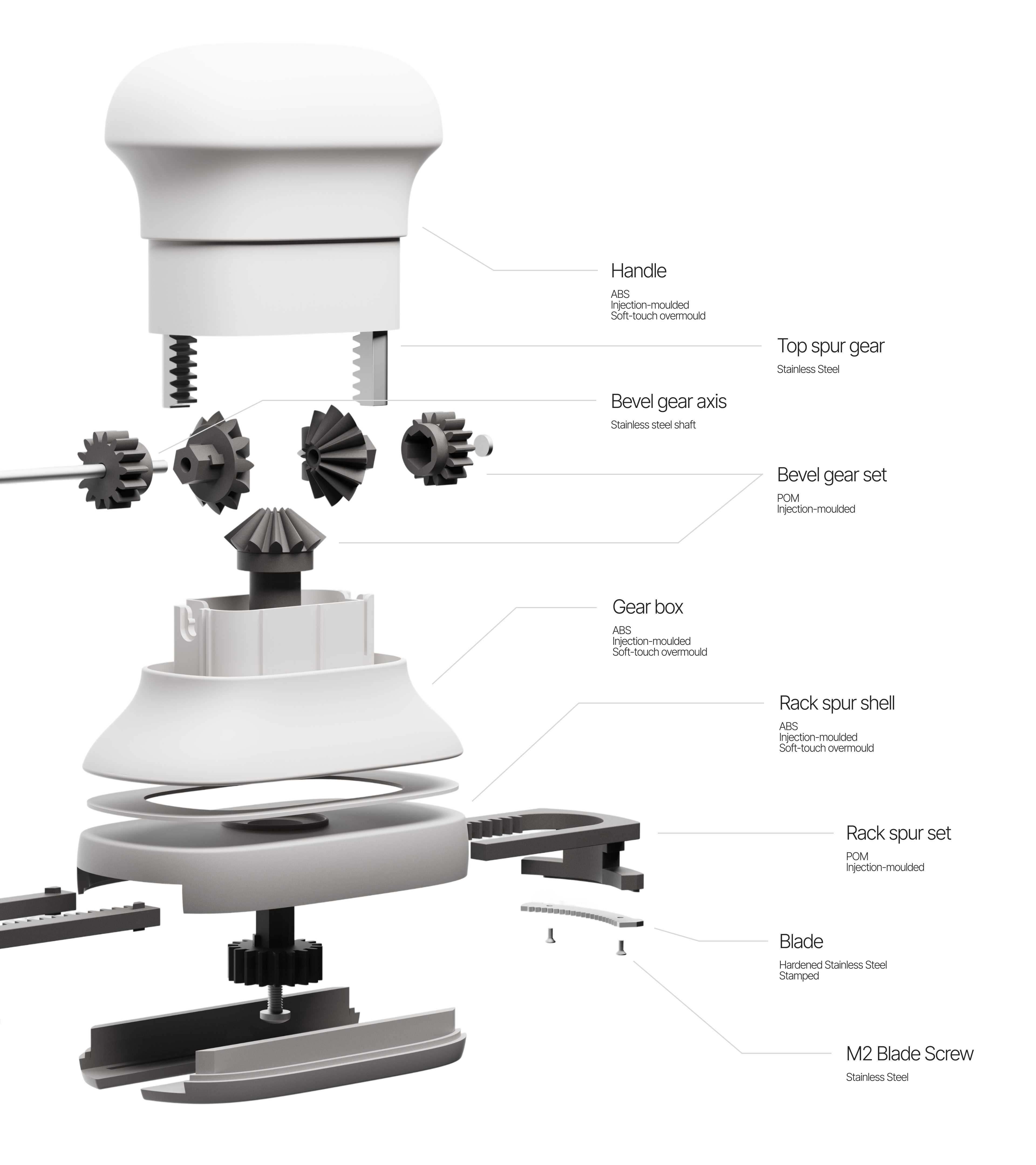 Handle
ABS
Injection-moulded
Soft-touch overmould

Top spur gear
Stainless Steel

Bevel gear axis
Stainless steel shaft

Bevel gear set
POM
Injection-moulded

Gear box
ABS
Injection-moulded
Soft-touch overmould

Rack spur shell
ABS
Injection-moulded
Soft-touch overmould

Rack spur set
POM
Injection-moulded

Blade
Hardened Stainless Steel
Stamped

M2 Blade Screw
Stainless Steel