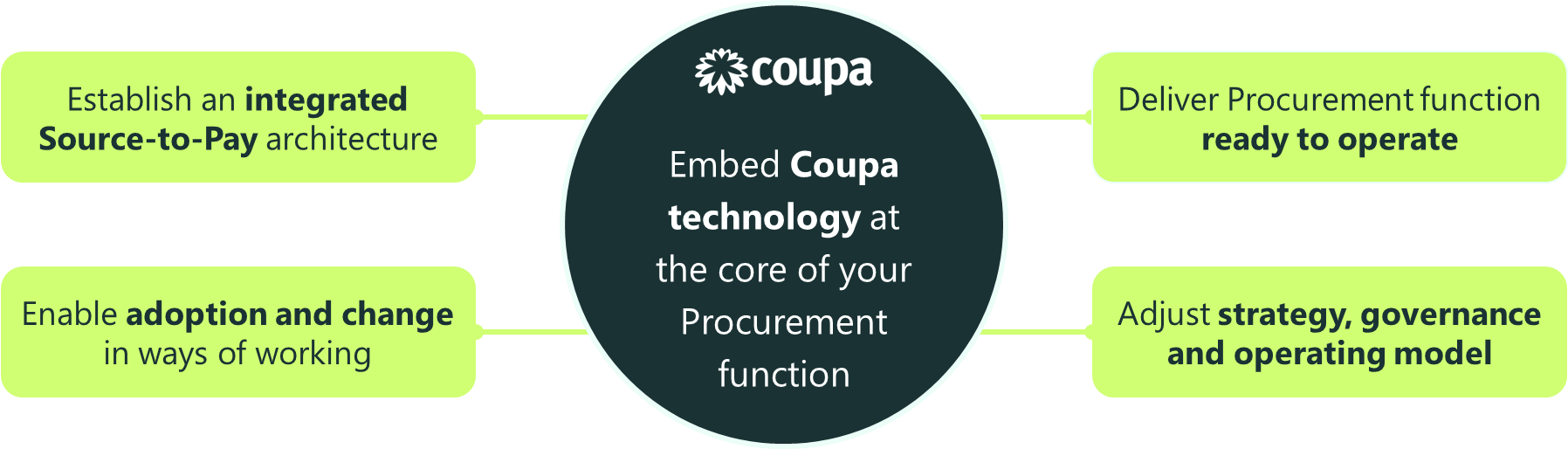 Establish an integrated Source-to-Pay architecture

Enable adoption and change in ways of working

coupa

Embed Coupa technology at the core of your Procurement function

Deliver Procurement function ready to operate

Adjust strategy, governance and operating model