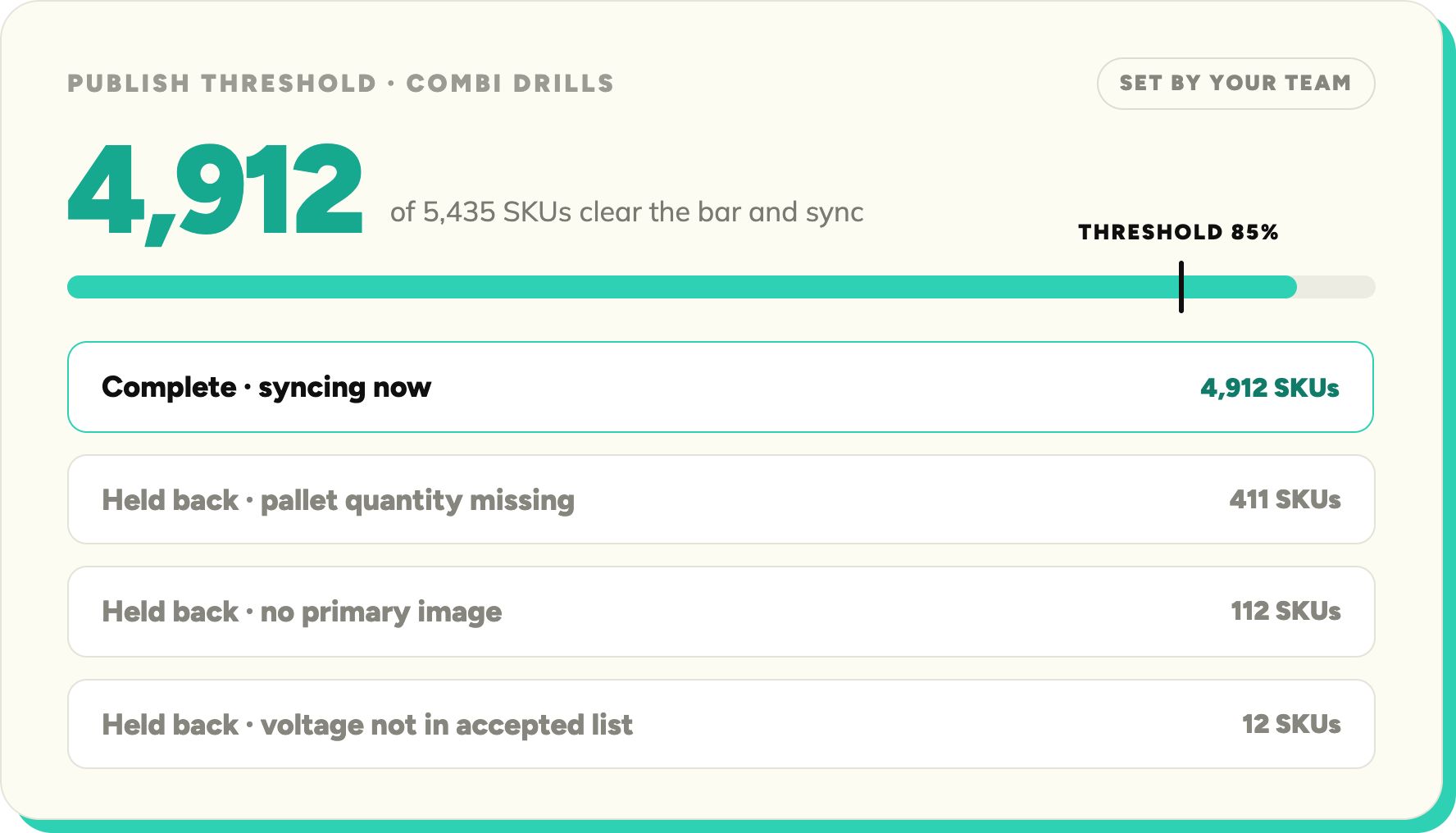 PUBLISH THRESHOLD · COMBI DRILLS

SET BY YOUR TEAM

4,912 of 5,435 SKUs clear the bar and sync

THRESHOLD 85%

Complete · syncing now 4,912 SKUs

Held back · pallet quantity missing 411 SKUs

Held back · no primary image 112 SKUs

Held back · voltage not in accepted list 12 SKUs