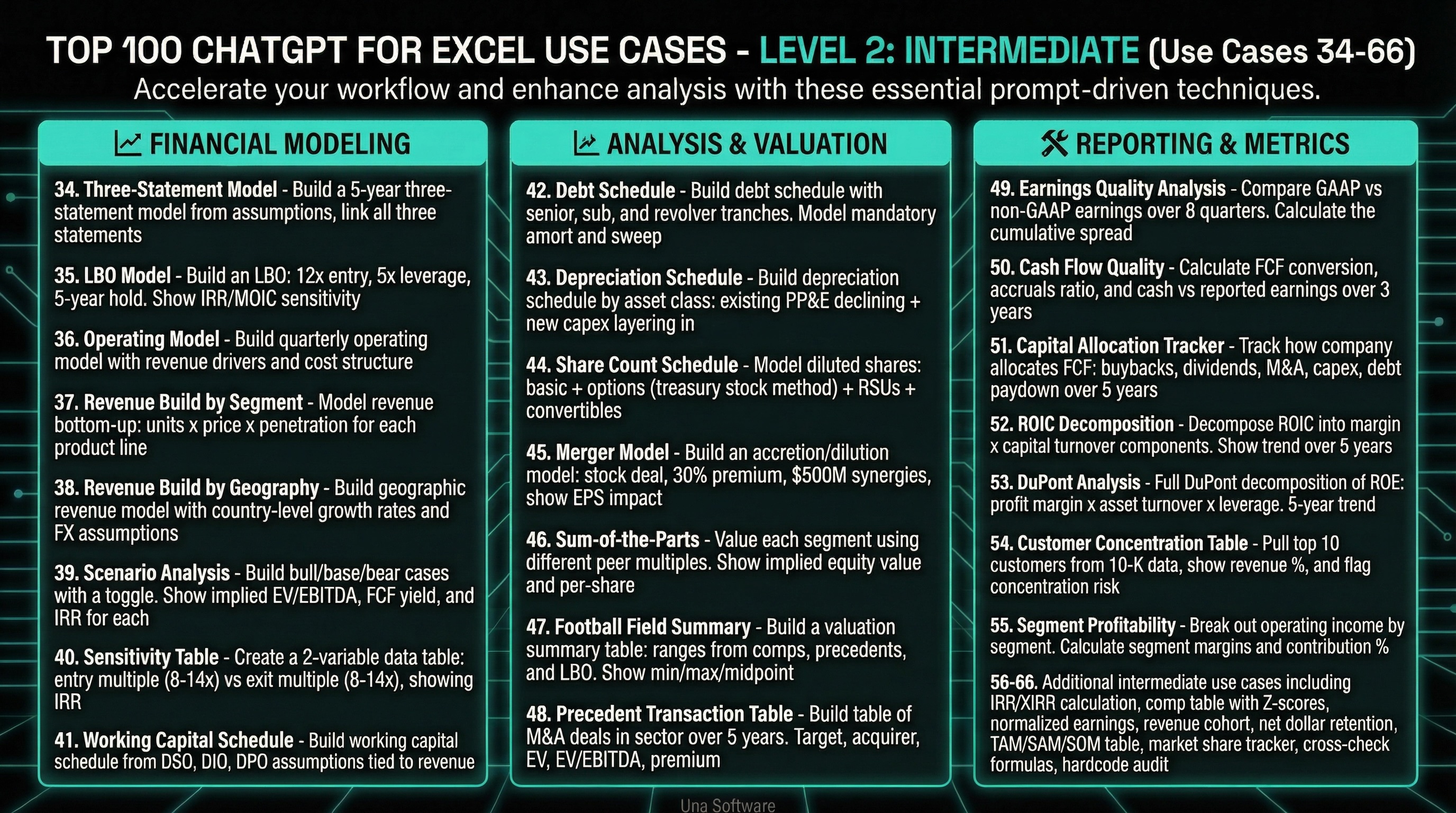 TOP 100 CHATGPT FOR EXCEL USE CASES - LEVEL 2: INTERMEDIATE (Use Cases 34-66)
Accelerate your workflow and enhance analysis with these essential prompt-driven techniques.

FINANCIAL MODELING

34. Three-Statement Model - Build a 5-year three-statement model from assumptions, link all three statements

35. LBO Model - Build an LBO: 12x entry, 5x leverage, 5-year hold. Show IRR/MOIC sensitivity

36. Operating Model - Build quarterly operating model with revenue drivers and cost structure

37. Revenue Build by Segment - Model revenue bottom-up: units x price x penetration for each product line

38. Revenue Build by Geography - Build geographic revenue model with country-level growth rates and FX assumptions

39. Scenario Analysis - Build bull/base/bear cases with a toggle. Show implied EV/EBITDA, FCF yield, and IRR for each

40. Sensitivity Table - Create a 2-variable data table: entry multiple (8-14x) vs exit multiple (8-14x), showing IRR

41. Working Capital Schedule - Build working capital schedule from DSO, DIO, DPO assumptions tied to revenue

ANALYSIS & VALUATION

42. Debt Schedule - Build debt schedule with senior, sub, and revolver tranches. Model mandatory amort and sweep

43. Depreciation Schedule - Build depreciation schedule by asset class: existing PP&E declining + new capex layering in

44. Share Count Schedule - Model diluted shares: basic + options (treasury stock method) + RSUs + convertibles

45. Merger Model - Build an accretion/dilution model: stock deal, 30% premium, $500M synergies, show EPS impact

46. Sum-of-the-Parts - Value each segment using different peer multiples. Show implied equity value and per-share

47. Football Field Summary - Build a valuation summary table: ranges from comps, precedents, and LBO. Show min/max/midpoint

48. Precedent Transaction Table - Build table of M&A deals in sector over 5 years. Target, acquirer, EV, EV/EBITDA, premium

REPORTING & METRICS

49. Earnings Quality Analysis - Compare GAAP vs non-GAAP earnings over 8 quarters. Calculate the cumulative spread

50. Cash Flow Quality - Calculate FCF conversion, accruals ratio, and cash vs reported earnings over 3 years

51. Capital Allocation Tracker - Track how company allocates FCF: buybacks, dividends, M&A, capex, debt paydown over 5 years

52. ROIC Decomposition - Decompose ROIC into margin x capital turnover components. Show trend over 5 years

53. DuPont Analysis - Full DuPont decomposition of ROE: profit margin x asset turnover x leverage. 5-year trend

54. Customer Concentration Table - Pull top 10 customers from 10-K data, show revenue %, and flag concentration risk

55. Segment Profitability - Break out operating income by segment. Calculate segment margins and contribution %

56-66. Additional intermediate use cases including IRR/XIRR calculation, comp table with Z-scores, normalized earnings, revenue cohort, net dollar retention, TAM/SAM/SOM table, market share tracker, cross-check formulas, hardcode audit

Una Software