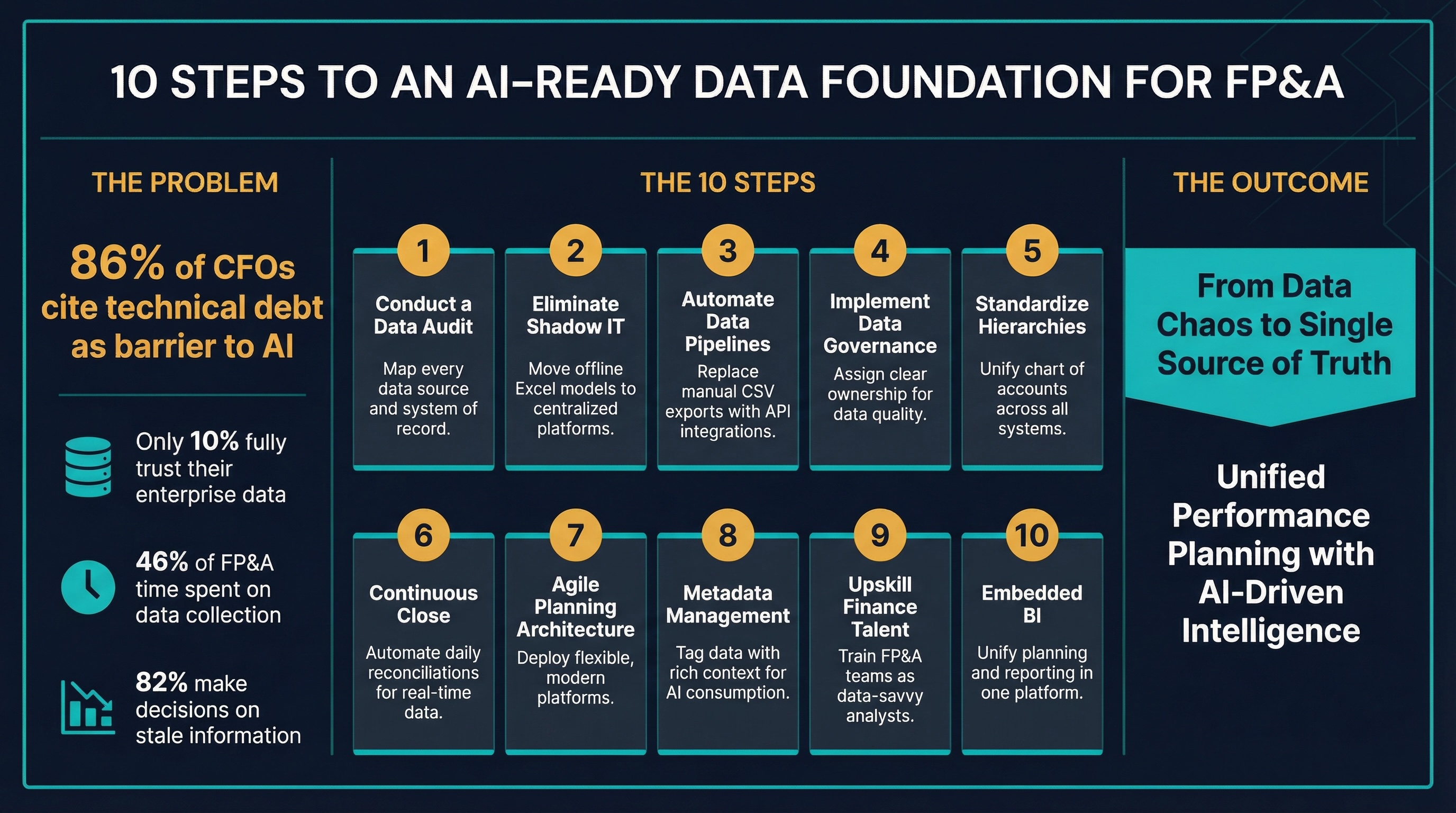 10 STEPS TO AN AI-READY DATA FOUNDATION FOR FP&A

THE PROBLEM

86% of CFOs cite technical debt as barrier to AI

Only 10% fully trust their enterprise data

46% of FP&A time spent on data collection

82% make decisions on stale information

THE 10 STEPS

1
Conduct a Data Audit
Map every data source and system of record.

2
Eliminate Shadow IT
Move offline Excel models to centralized platforms.

3
Automate Data Pipelines
Replace manual CSV exports with API integrations.

4
Implement Data Governance
Assign clear ownership for data quality.

5
Standardize Hierarchies
Unify chart of accounts across all systems.

6
Continuous Close
Automate daily reconciliations for real-time data.

7
Agile Planning Architecture
Deploy flexible, modern platforms.

8
Metadata Management
Tag data with rich context for AI consumption.

9
Upskill Finance Talent
Train FP&A teams as data-savvy analysts.

10
Embedded BI
Unify planning and reporting in one platform.

THE OUTCOME

From Data Chaos to Single Source of Truth

Unified Performance Planning with AI-Driven Intelligence