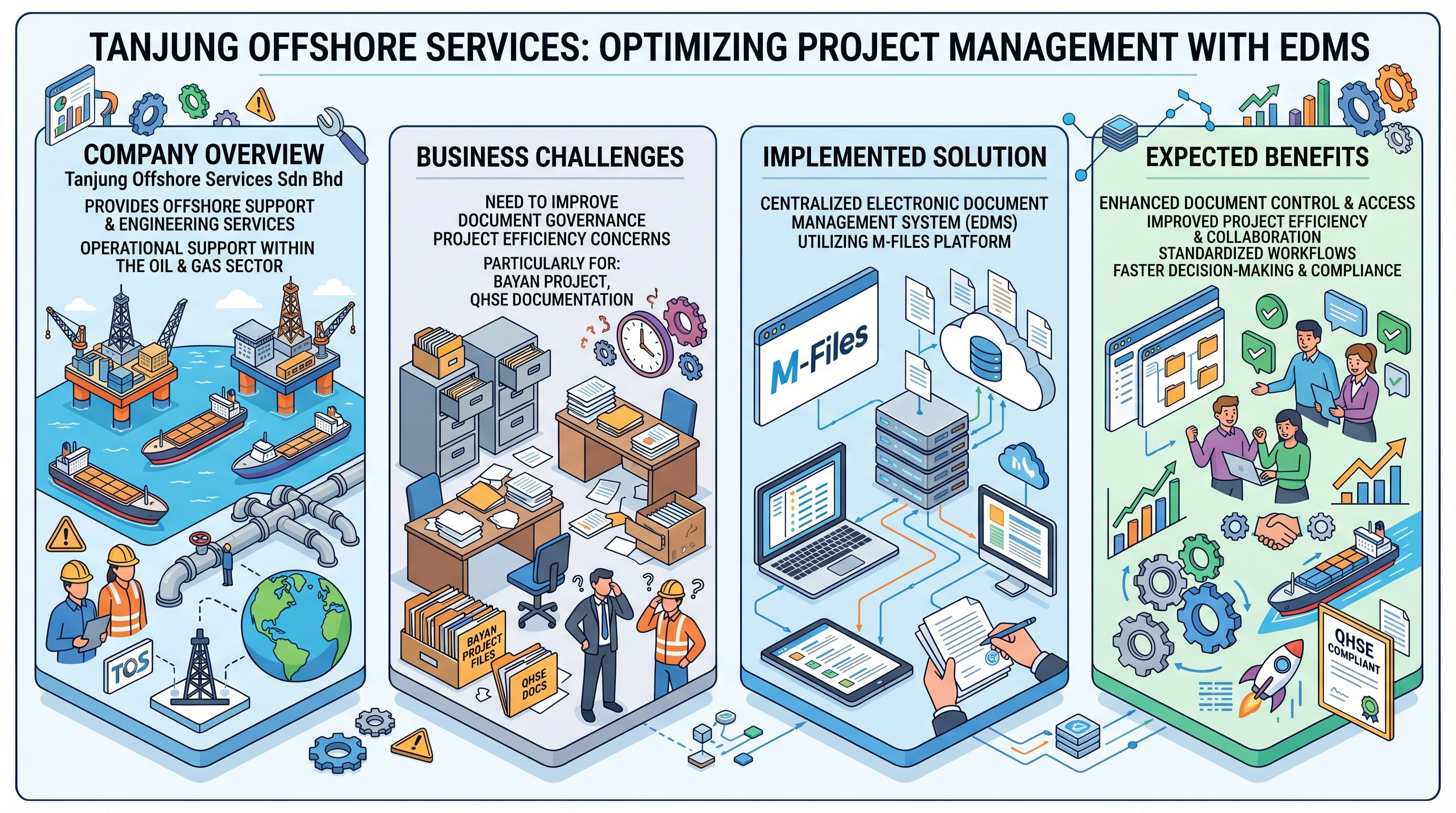 TANJUNG OFFSHORE SERVICES: OPTIMIZING PROJECT MANAGEMENT WITH EDMS

COMPANY OVERVIEW
Tanjung Offshore Services Sdn Bhd
PROVIDES OFFSHORE SUPPORT & ENGINEERING SERVICES
OPERATIONAL SUPPORT WITHIN THE OIL & GAS SECTOR

TOS

BUSINESS CHALLENGES
NEED TO IMPROVE DOCUMENT GOVERNANCE
PROJECT EFFICIENCY CONCERNS
PARTICULARLY FOR: BAYAN PROJECT, QHSE DOCUMENTATION

BAYAN PROJECT FILES
QHSE DOCS

IMPLEMENTED SOLUTION
CENTRALIZED ELECTRONIC DOCUMENT MANAGEMENT SYSTEM (EDMS) UTILIZING M-FILES PLATFORM

M-Files

EXPECTED BENEFITS
ENHANCED DOCUMENT CONTROL & ACCESS
IMPROVED PROJECT EFFICIENCY & COLLABORATION
STANDARDIZED WORKFLOWS
FASTER DECISION-MAKING & COMPLIANCE

QHSE COMPLIANT