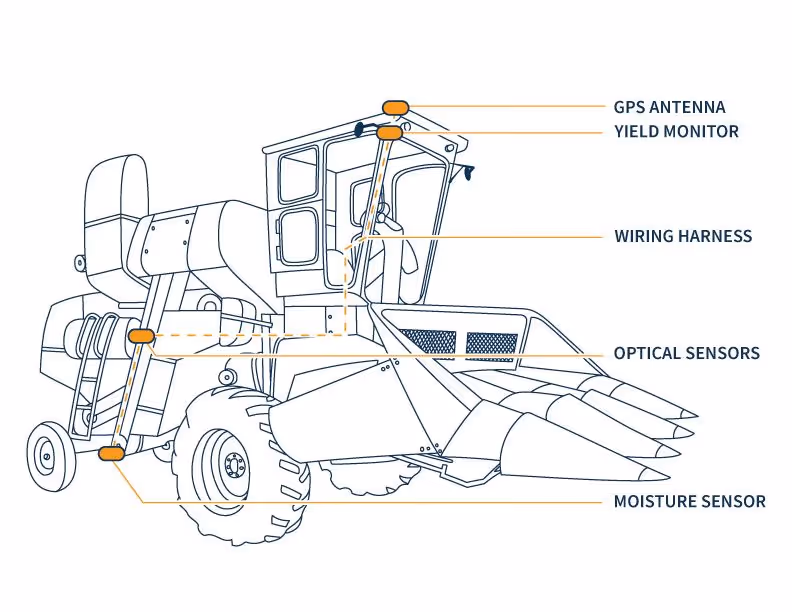 GPS ANTENNA
YIELD MONITOR
WIRING HARNESS
OPTICAL SENSORS
MOISTURE SENSOR