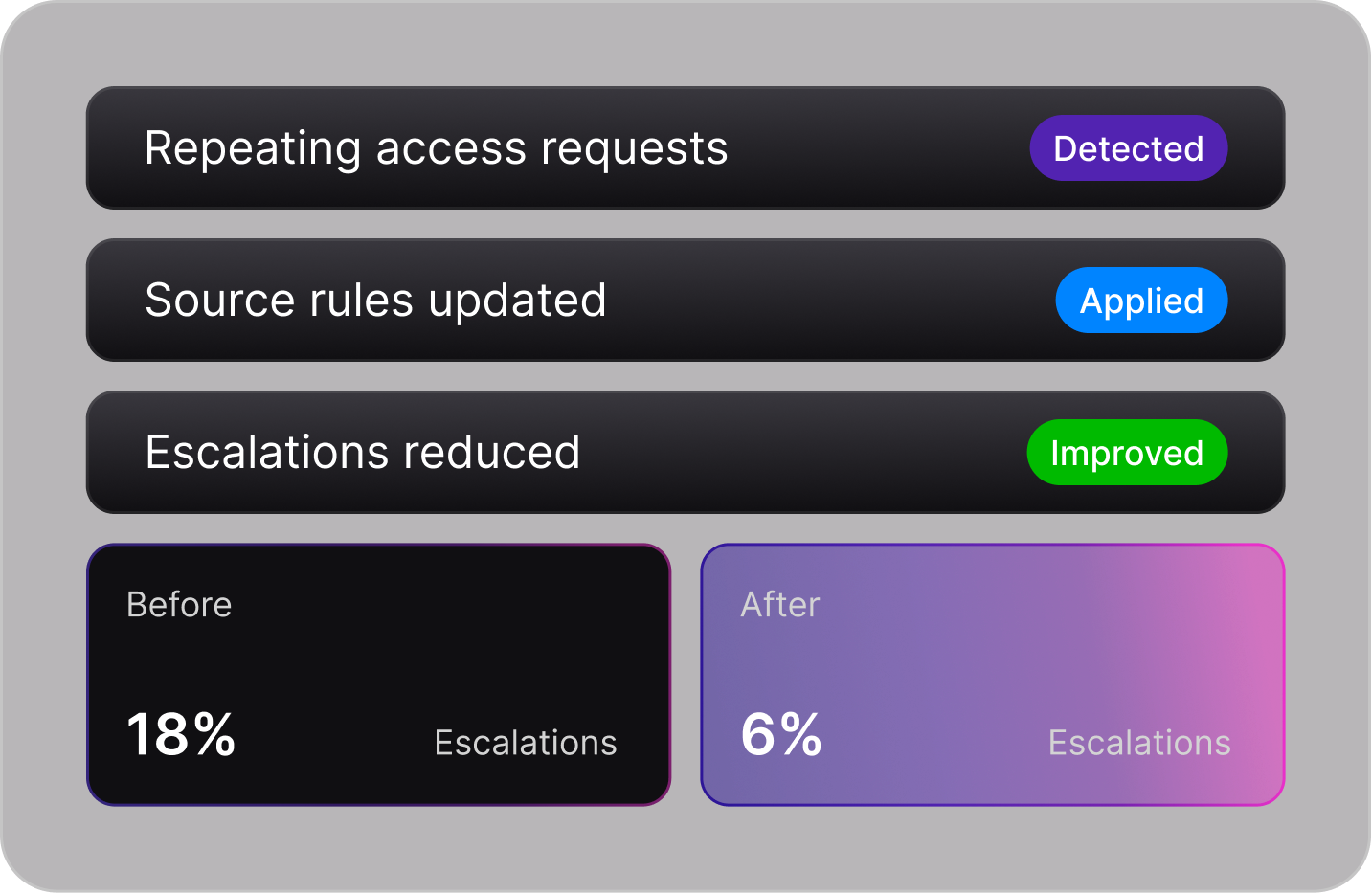 Repeating access requests Detected

Source rules updated Applied

Escalations reduced Improved

Before

18% Escalations

After

6% Escalations