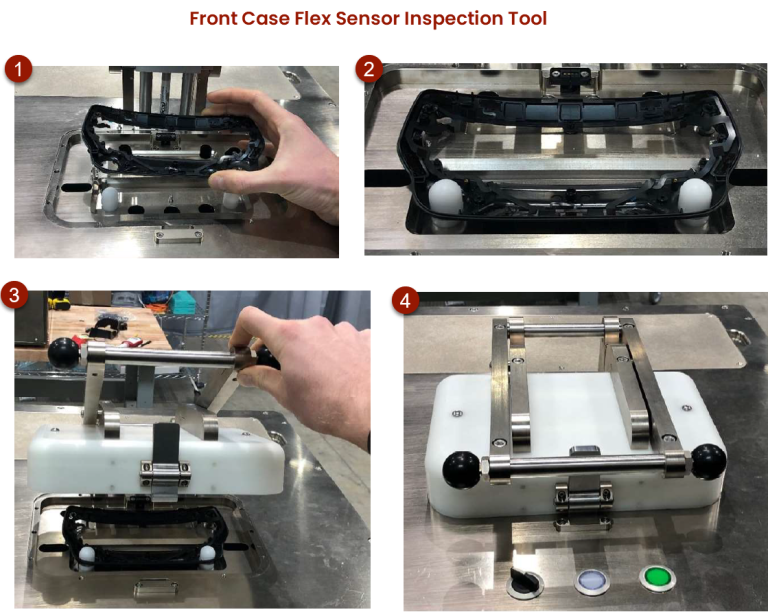 Front Case Flex Sensor Inspection Tool

1

2

3

4