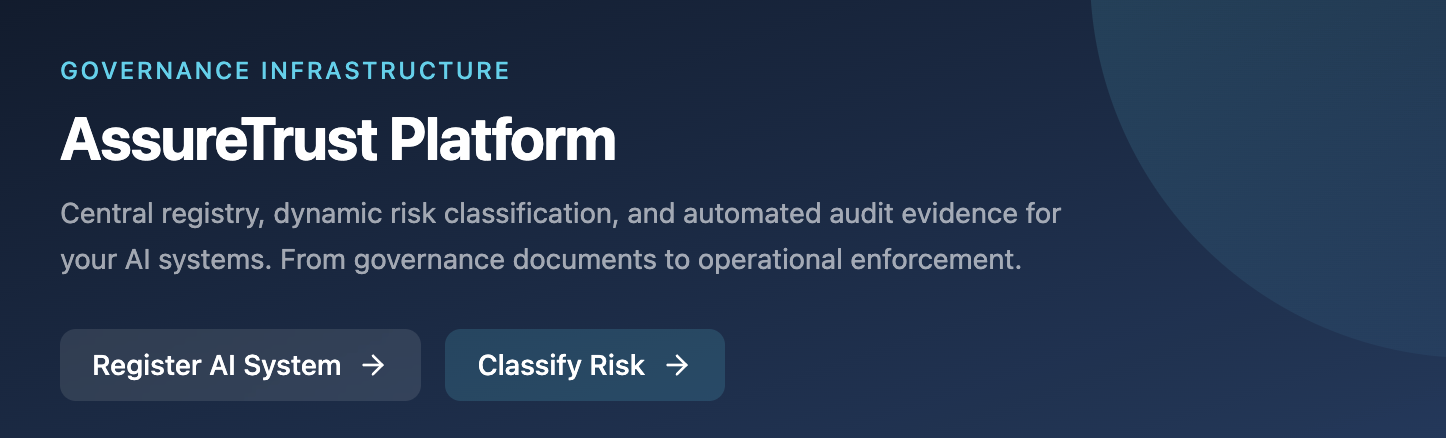 GOVERNANCE INFRASTRUCTURE

AssureTrust Platform

Central registry, dynamic risk classification, and automated audit evidence for your AI systems. From governance documents to operational enforcement.

Register AI System →

Classify Risk →