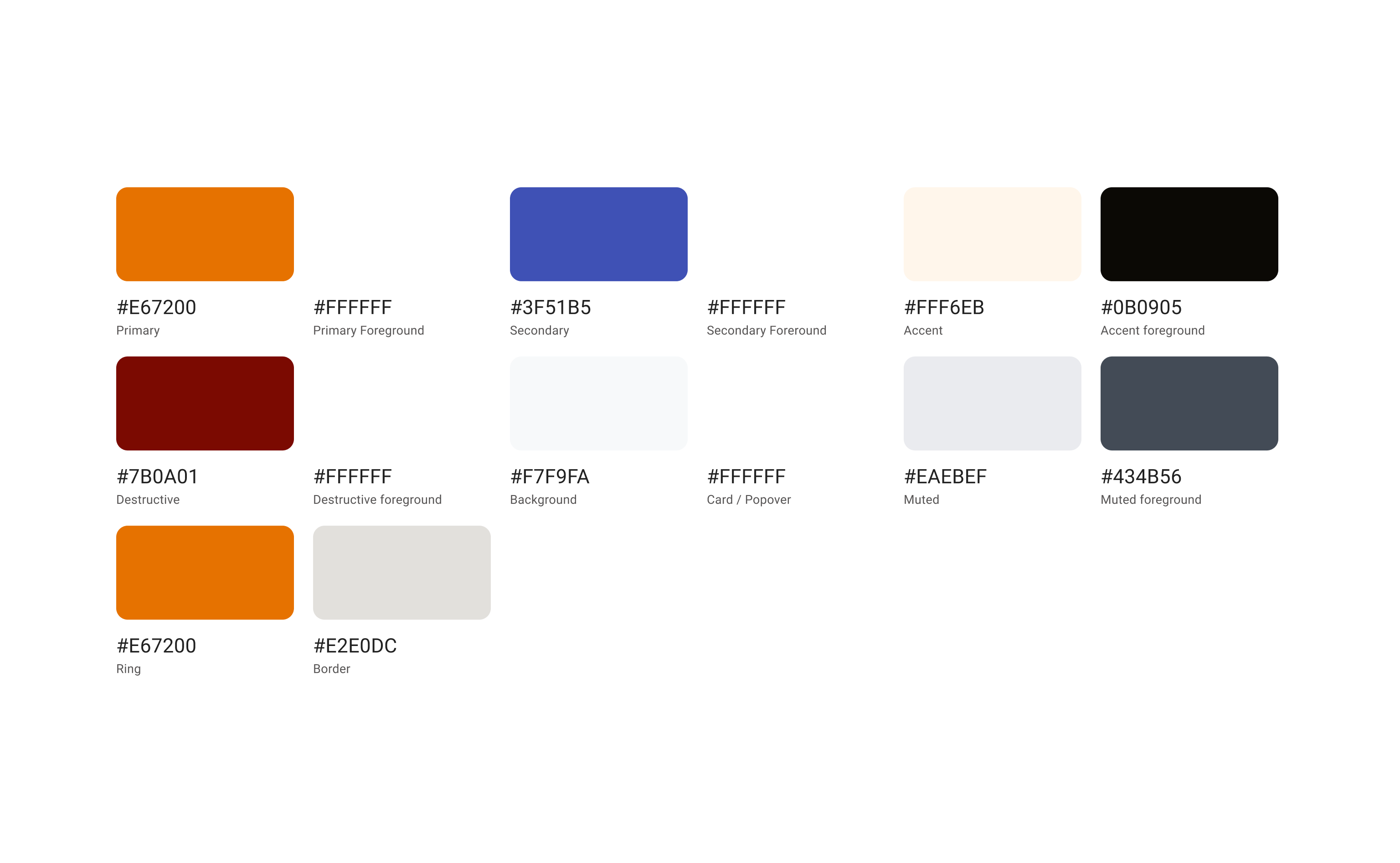 #E67200
Primary

#FFFFFF
Primary Foreground

#3F51B5
Secondary

#FFFFFF
Secondary Foreround

#FFF6EB
Accent

#0B0905
Accent foreground

#7B0A01
Destructive

#FFFFFF
Destructive foreground

#F7F9FA
Background

#FFFFFF
Card / Popover

#EAEBEF
Muted

#434B56
Muted foreground

#E67200
Ring

#E2E0DC
Border