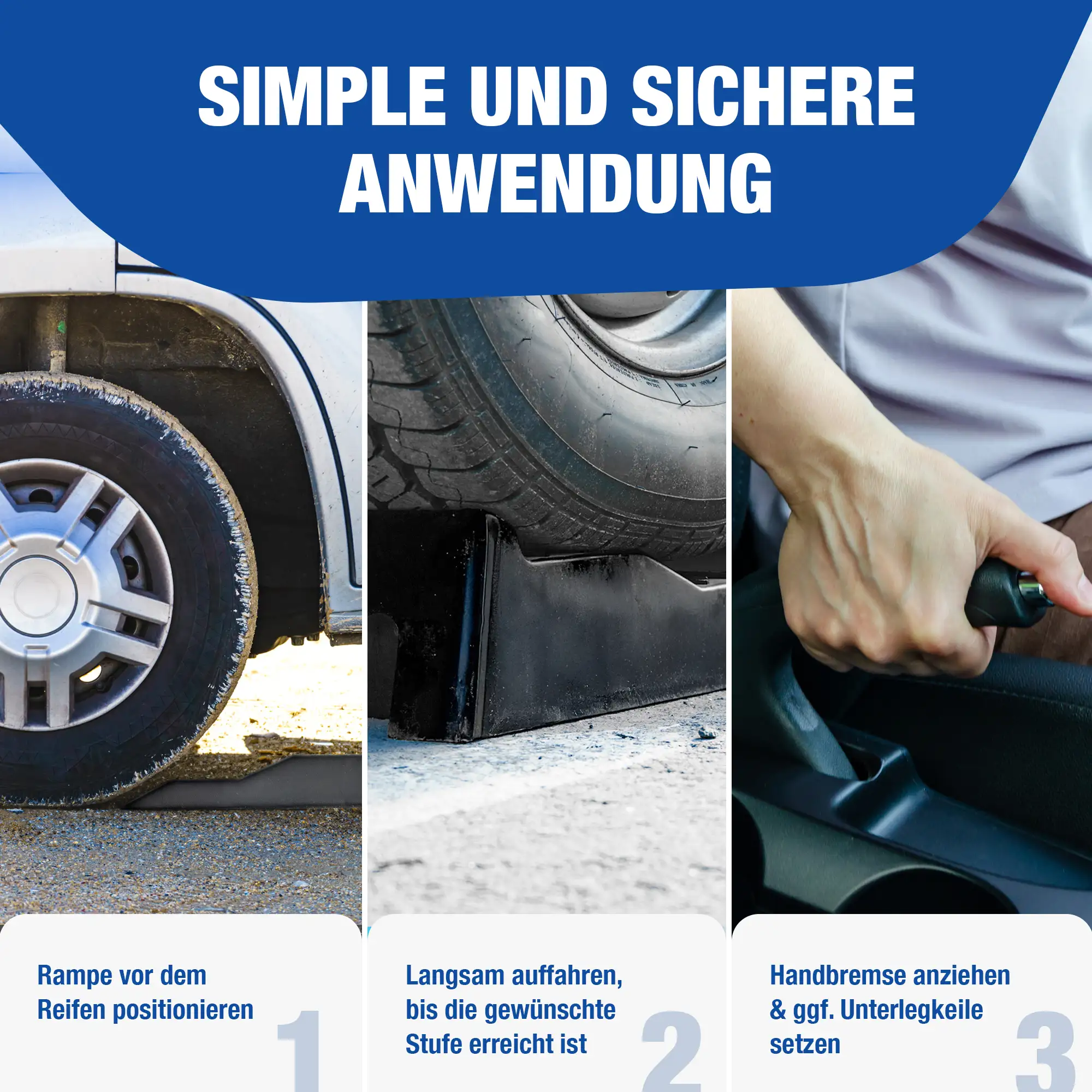 SIMPLE UND SICHERE ANWENDUNG

Rampe vor dem Reifen positionieren

1

Langsam auffahren, bis die gewünschte Stufe erreicht ist

2

Handbremse anziehen & ggf. Unterlegkeile setzen

3