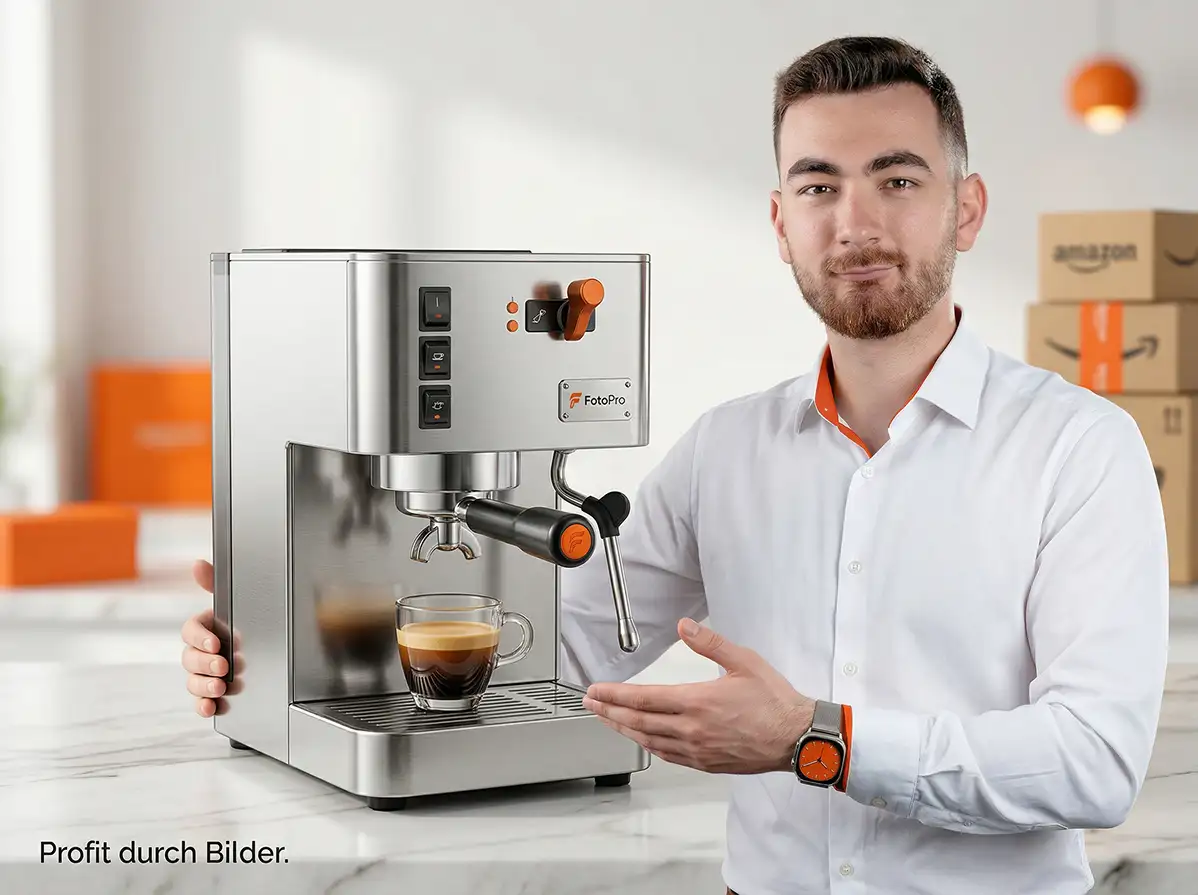 FotoPro

amazon

Profit durch Bilder.