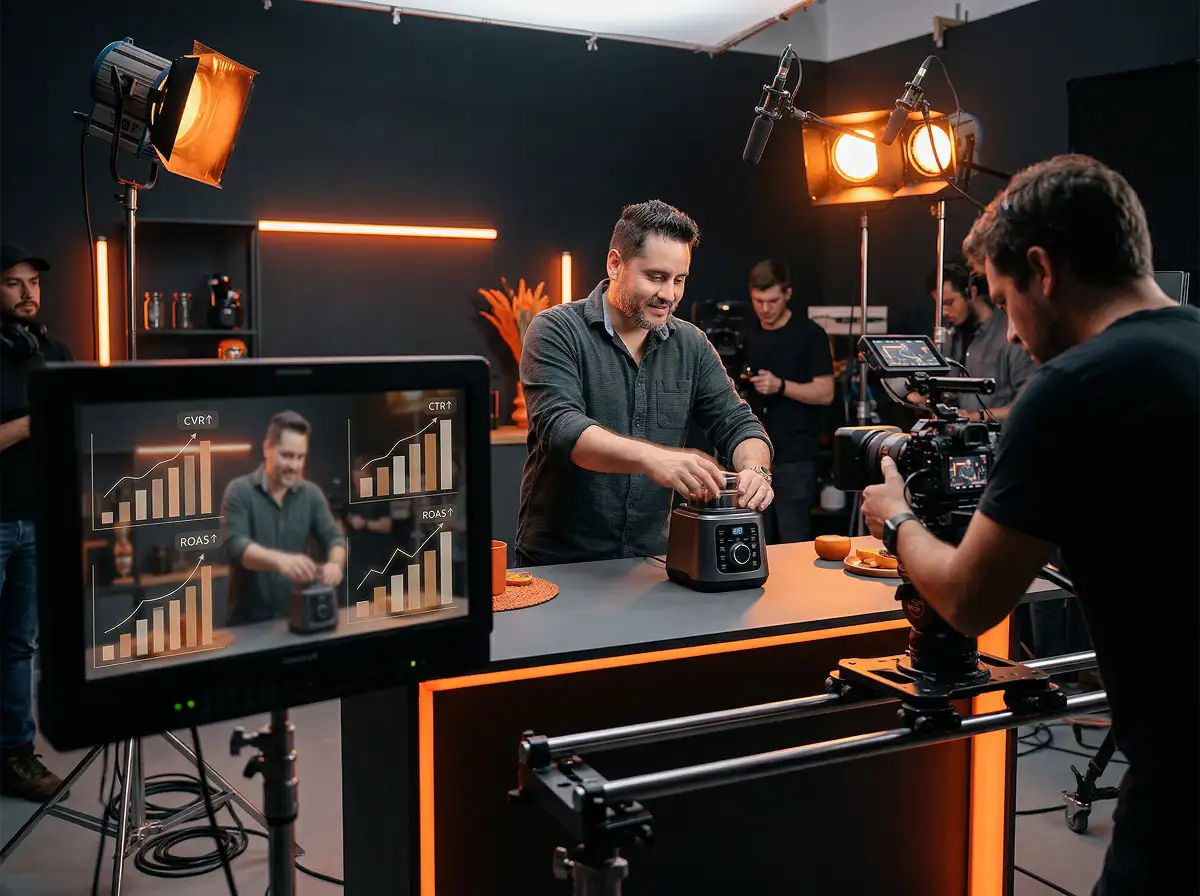 CVR↑
CTR↑
ROAS↑
ROAS↑