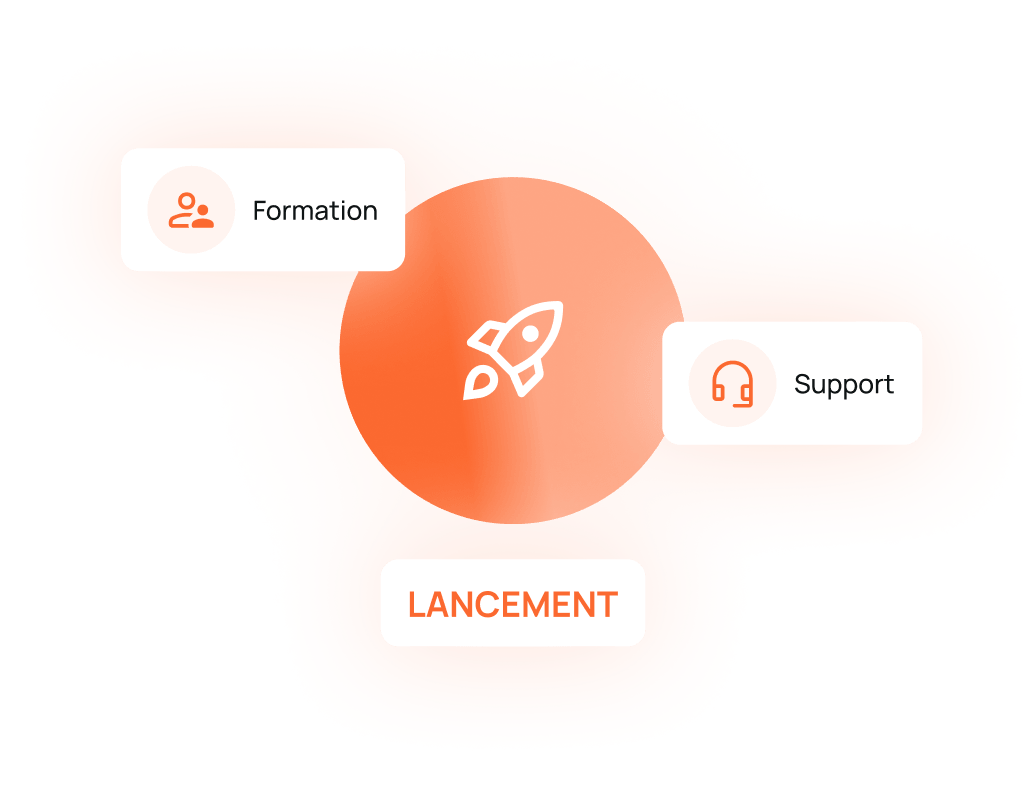 Formation

Support

LANCEMENT