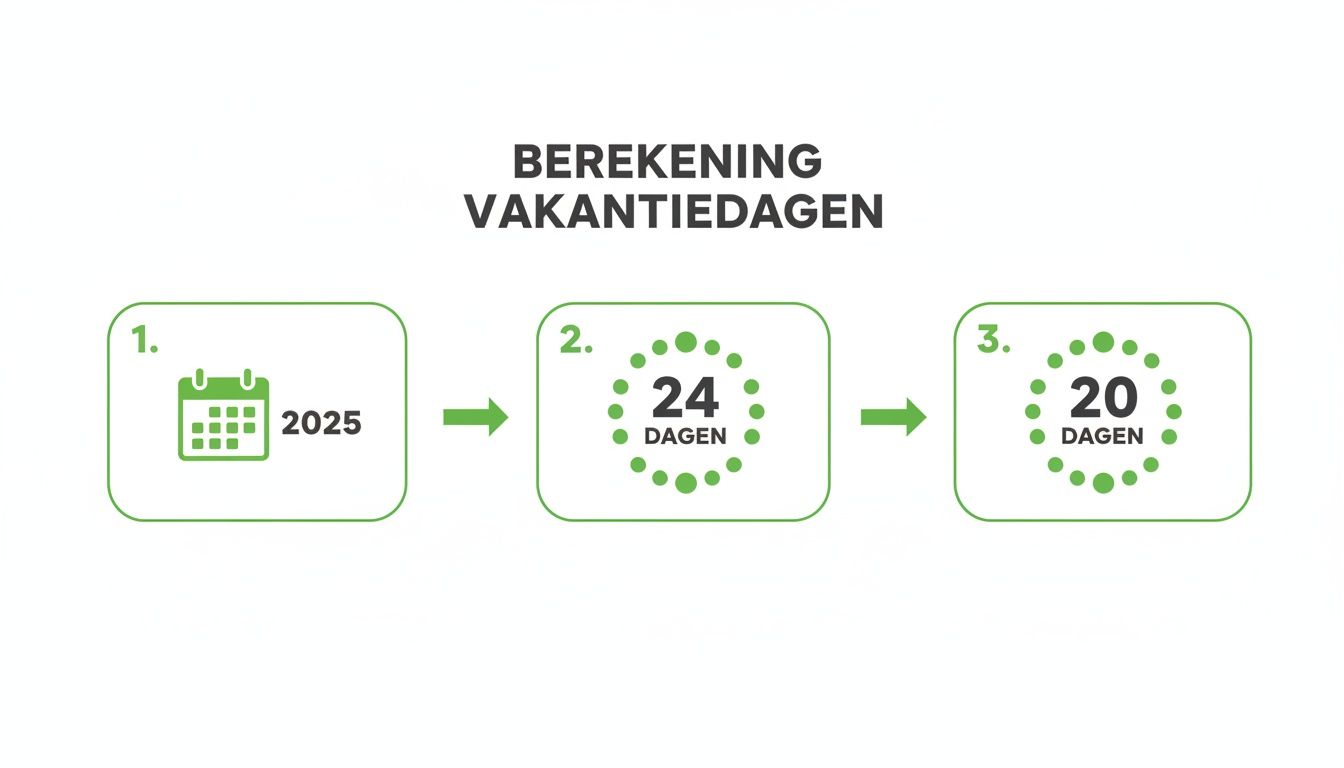 BEREKENING
VAKANTIEDAGEN

1.
2025

2.
24
DAGEN

3.
20
DAGEN