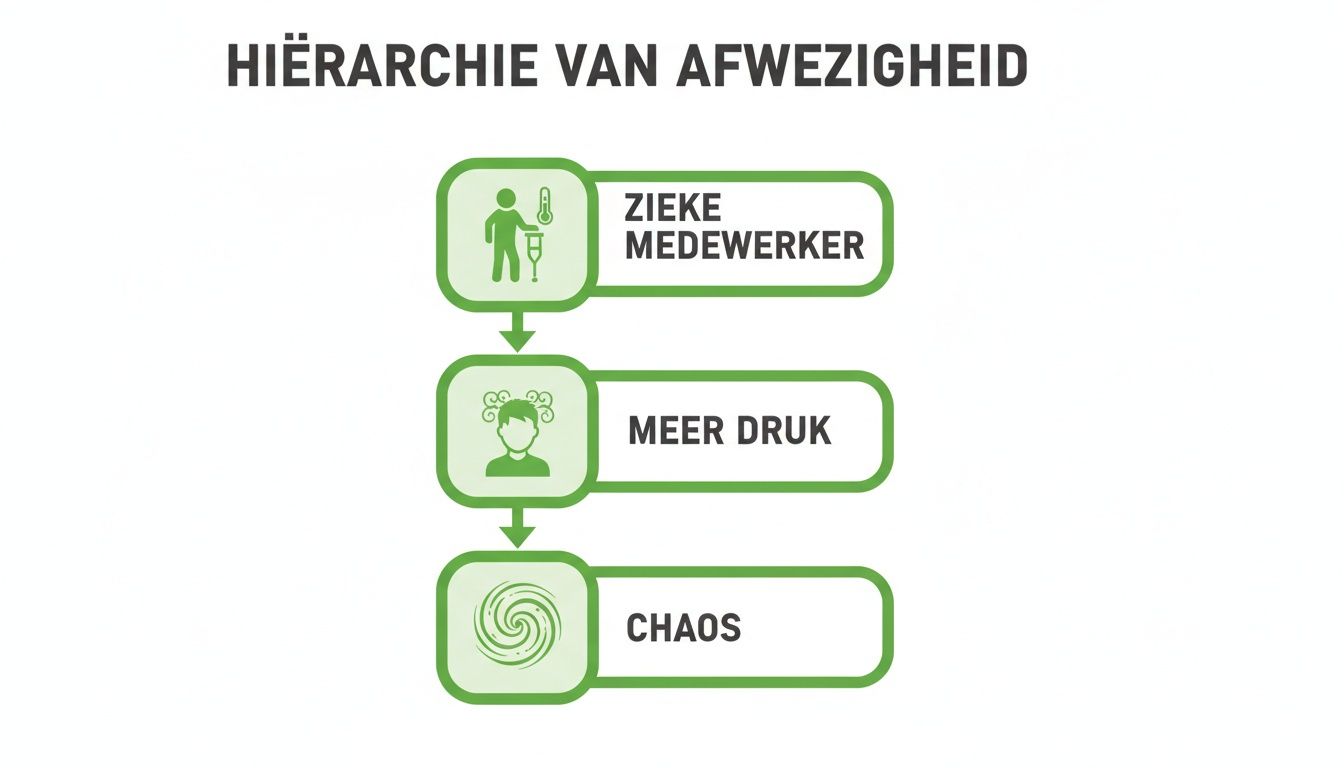 HIËRARCHIE VAN AFWEZIGHEID

ZIEKE MEDEWERKER

MEER DRUK

CHAOS