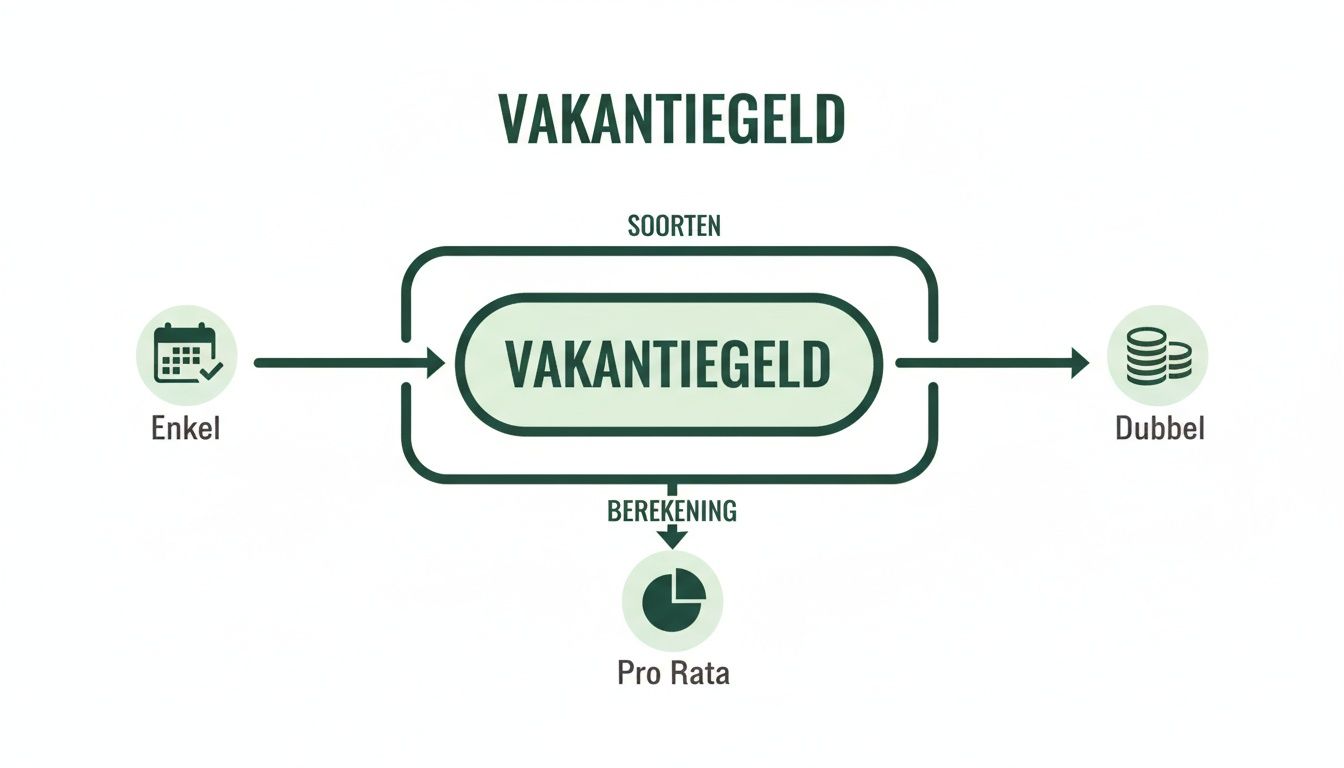 VAKANTIEGELD

SOORTEN

Enkel

VAKANTIEGELD

Dubbel

BEREKENING

Pro Rata