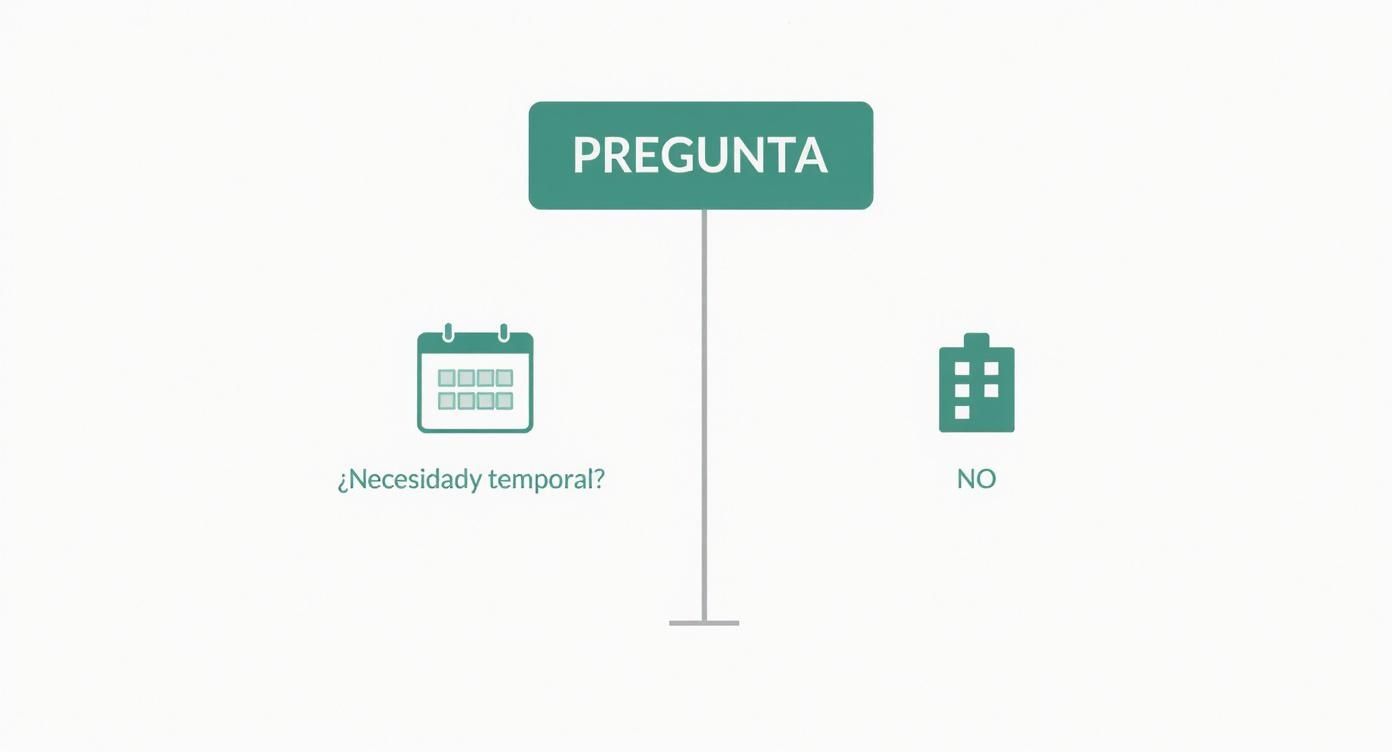 PREGUNTA

¿Necesidady temporal?

NO