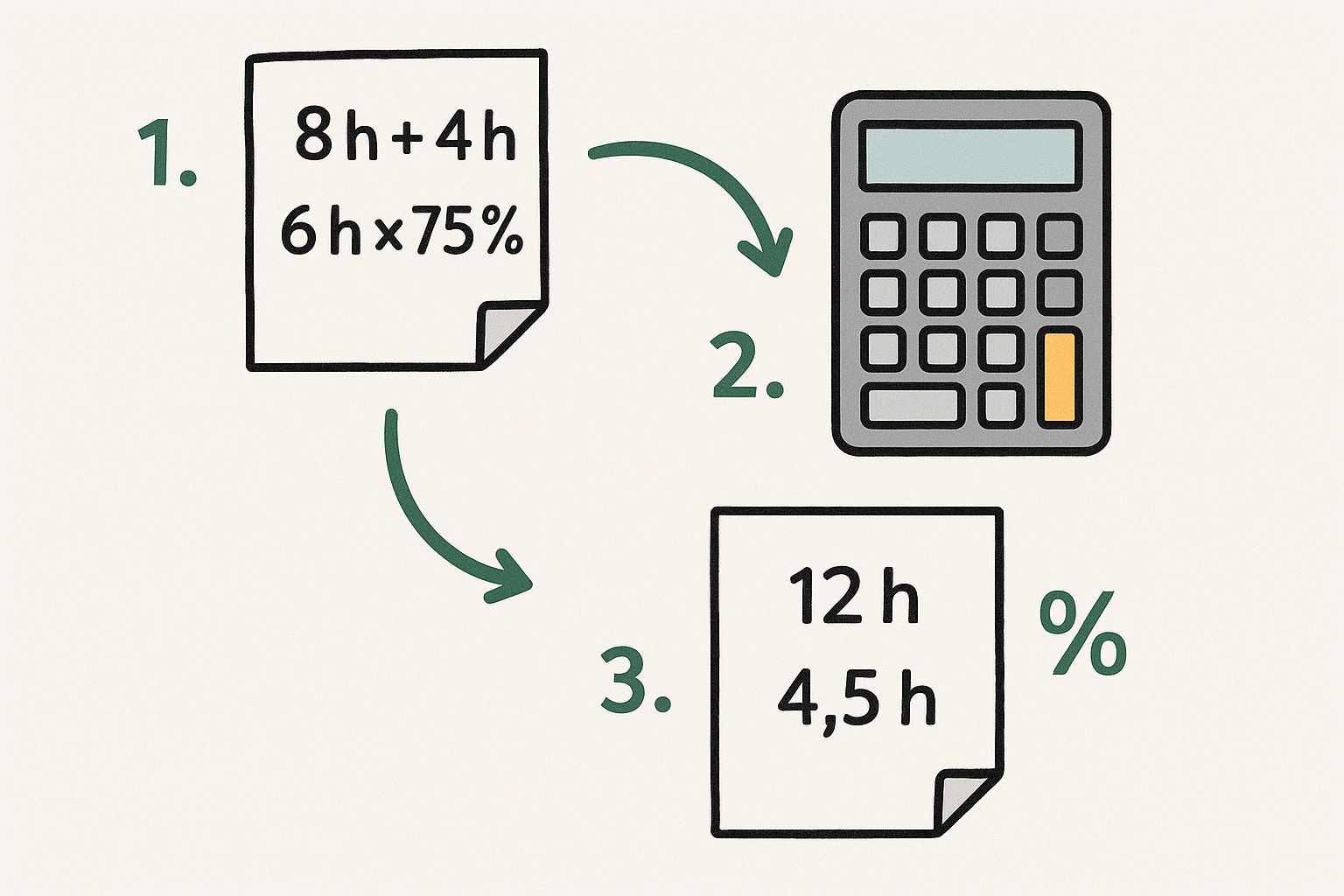 1.

8 h + 4 h
6 h × 75%

2.

3.

12 h
4,5 h

%