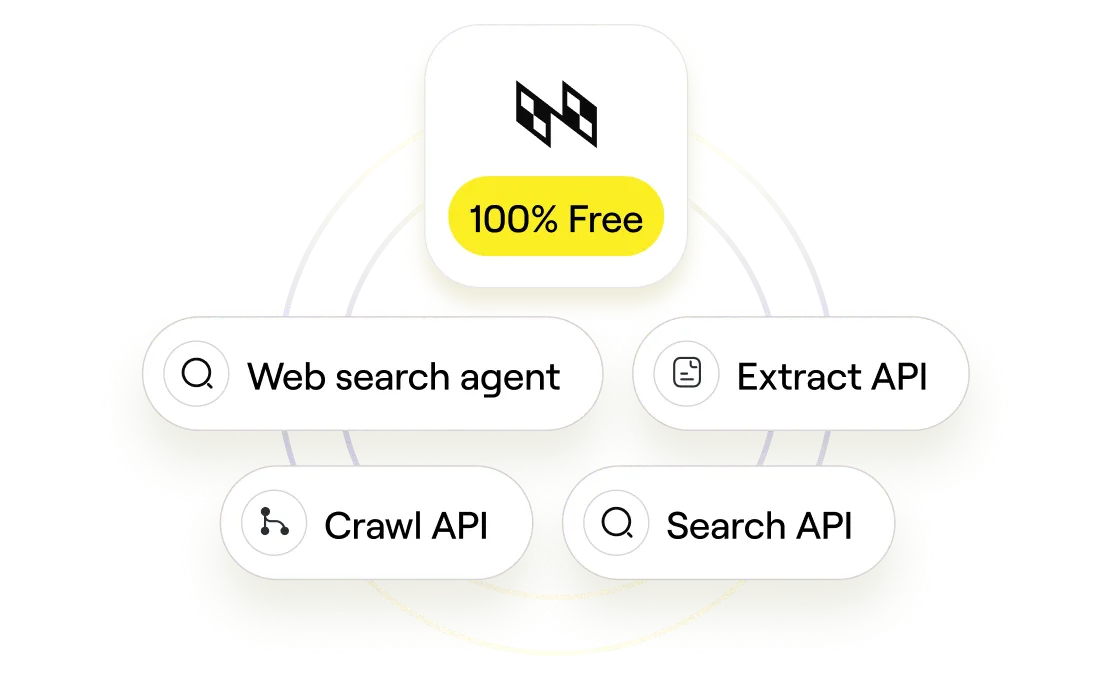 100% Free

Web search agent

Extract API

Crawl API

Search API