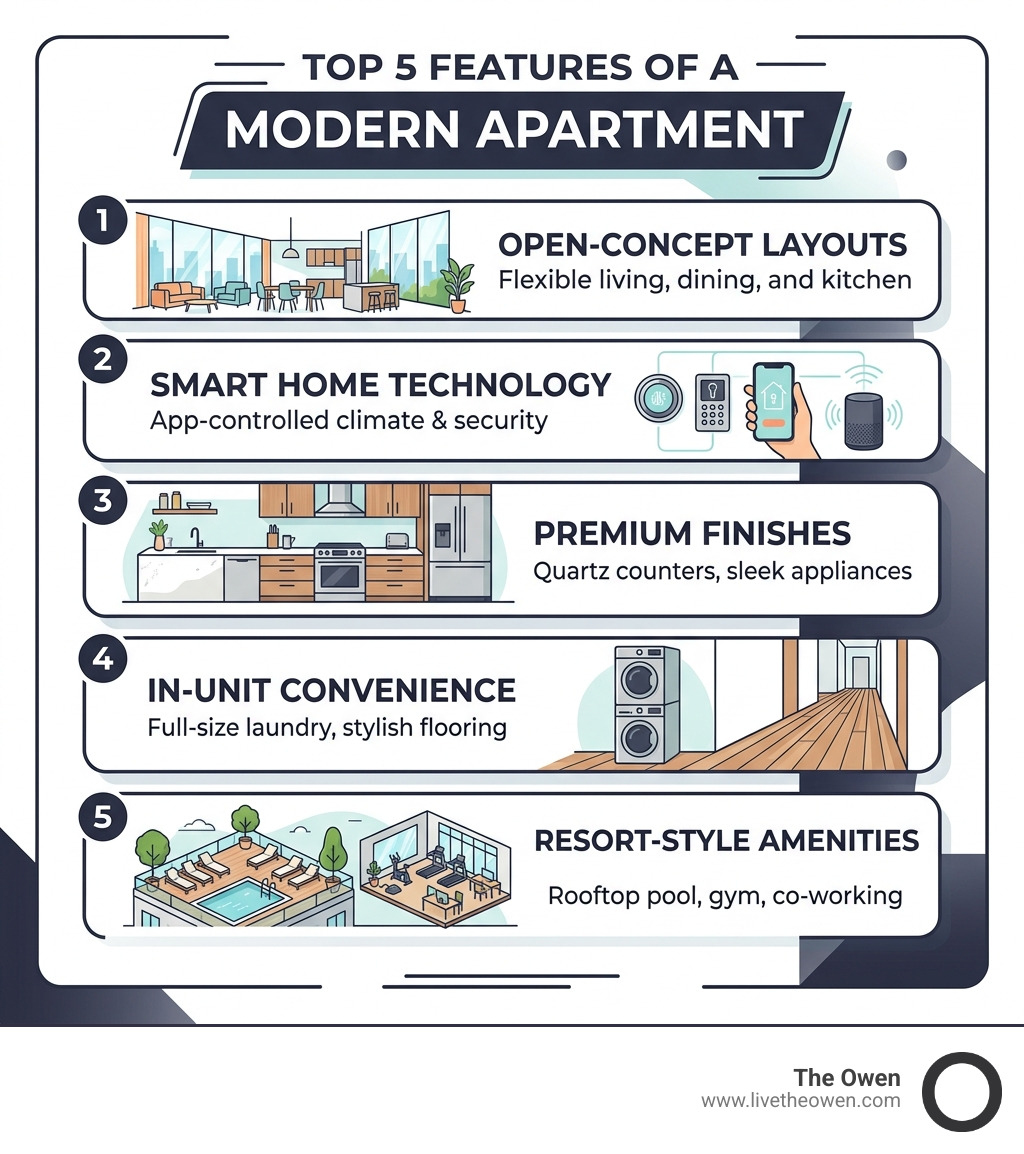 TOP 5 FEATURES OF A
MODERN APARTMENT

1
OPEN-CONCEPT LAYOUTS
Flexible living, dining, and kitchen

2
SMART HOME TECHNOLOGY
App-controlled climate & security

3
PREMIUM FINISHES
Quartz counters, sleek appliances

4
IN-UNIT CONVENIENCE
Full-size laundry, stylish flooring

5
RESORT-STYLE AMENITIES
Rooftop pool, gym, co-working

The Owen
www.livetheowen.com