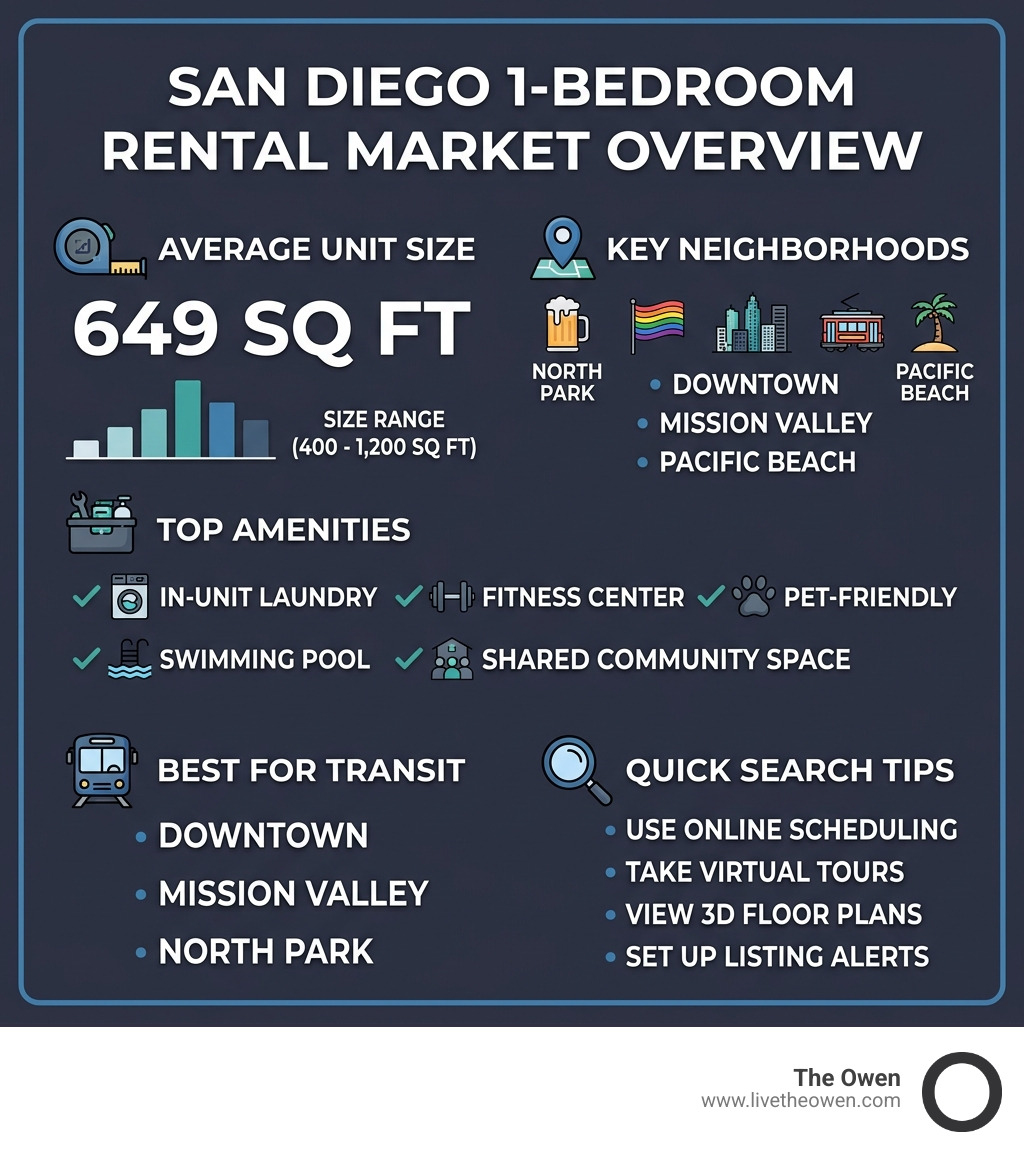 SAN DIEGO 1-BEDROOM RENTAL MARKET OVERVIEW

AVERAGE UNIT SIZE

649 SQ FT

SIZE RANGE (400 - 1,200 SQ FT)

KEY NEIGHBORHOODS

NORTH PARK

PACIFIC BEACH

• DOWNTOWN
• MISSION VALLEY
• PACIFIC BEACH

TOP AMENITIES

IN-UNIT LAUNDRY
FITNESS CENTER
PET-FRIENDLY
SWIMMING POOL
SHARED COMMUNITY SPACE

BEST FOR TRANSIT

• DOWNTOWN
• MISSION VALLEY
• NORTH PARK

QUICK SEARCH TIPS

• USE ONLINE SCHEDULING
• TAKE VIRTUAL TOURS
• VIEW 3D FLOOR PLANS
• SET UP LISTING ALERTS

The Owen
www.livetheowen.com