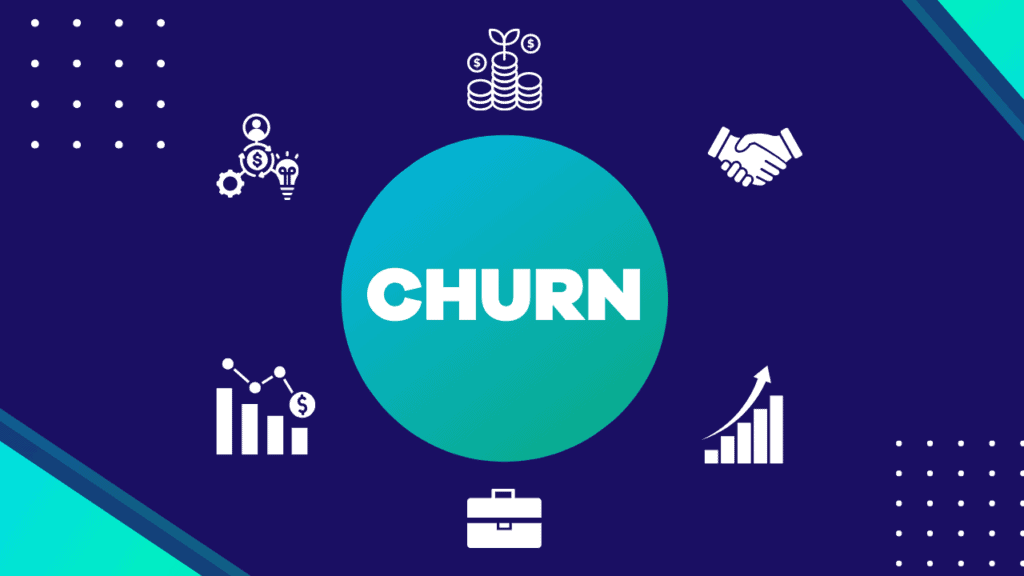 CHURN