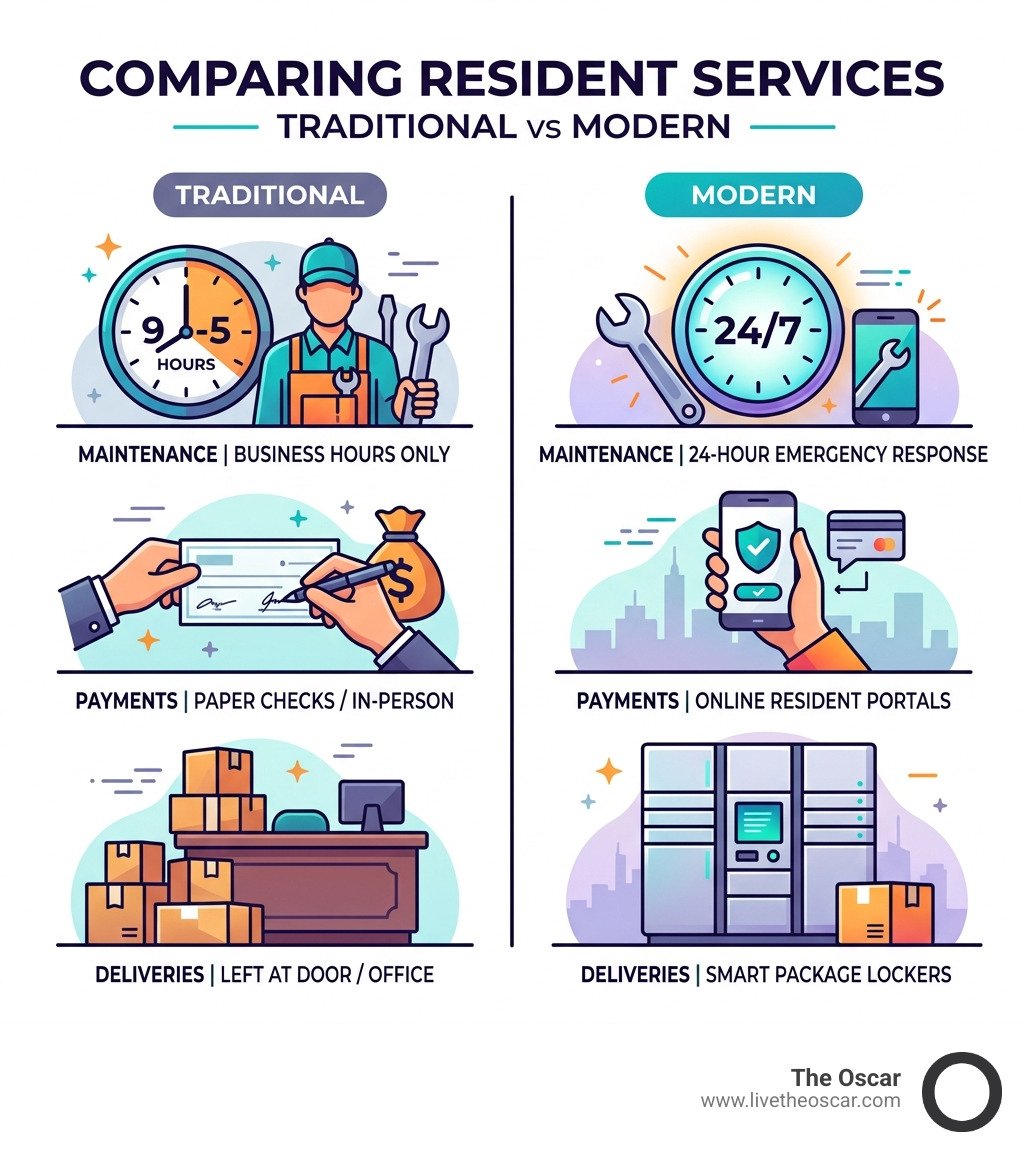 COMPARING RESIDENT SERVICES
TRADITIONAL vs MODERN

TRADITIONAL

9-5 HOURS

MAINTENANCE | BUSINESS HOURS ONLY

$

PAYMENTS | PAPER CHECKS / IN-PERSON

DELIVERIES | LEFT AT DOOR / OFFICE

MODERN

24/7

MAINTENANCE | 24-HOUR EMERGENCY RESPONSE

PAYMENTS | ONLINE RESIDENT PORTALS

DELIVERIES | SMART PACKAGE LOCKERS

The Oscar
www.livetheoscar.com