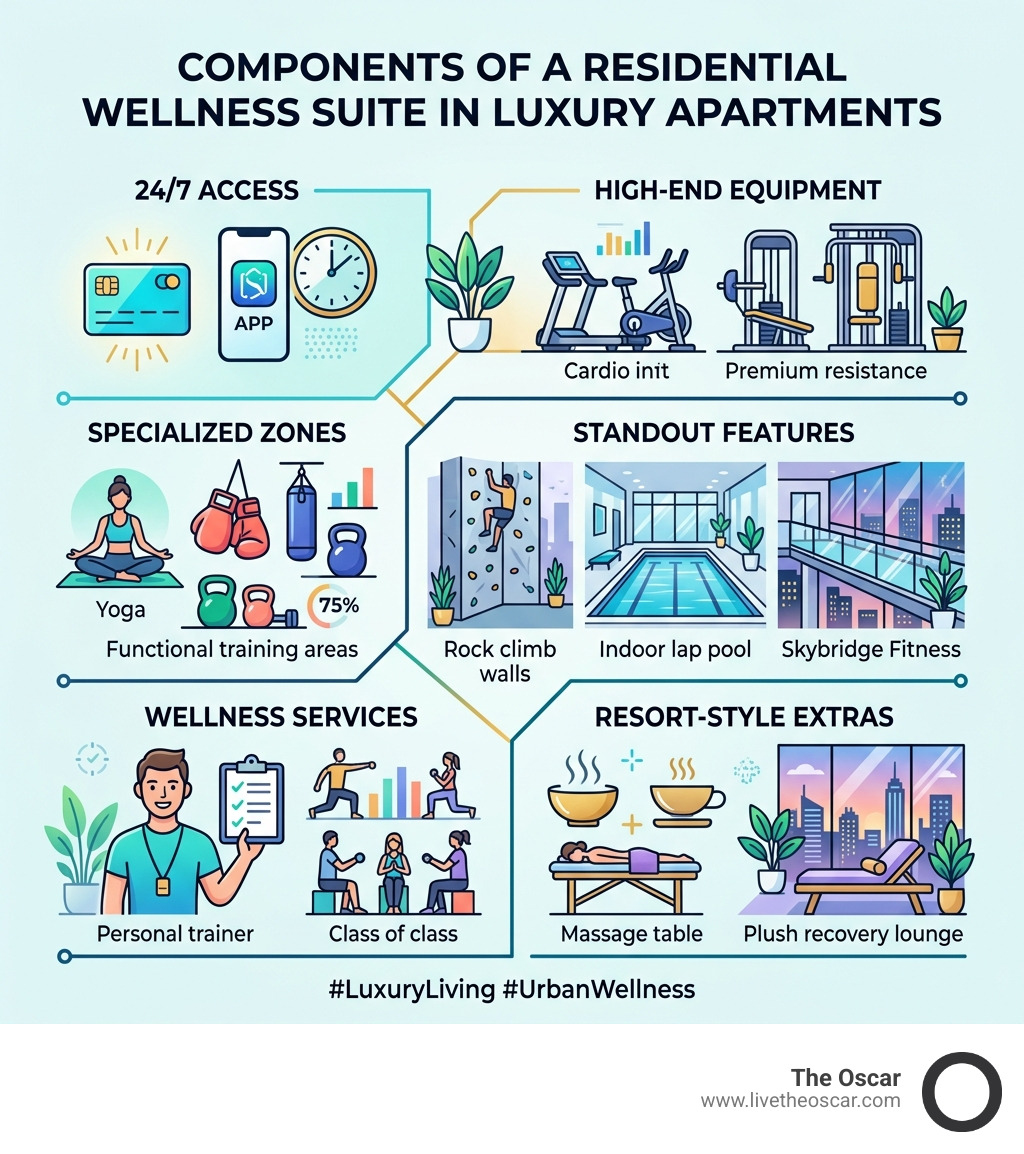 COMPONENTS OF A RESIDENTIAL WELLNESS SUITE IN LUXURY APARTMENTS

24/7 ACCESS

APP

HIGH-END EQUIPMENT

Cardio init

Premium resistance

SPECIALIZED ZONES

Yoga

75%

Functional training areas

STANDOUT FEATURES

Rock climb walls

Indoor lap pool

Skybridge Fitness

WELLNESS SERVICES

Personal trainer

Class of class

RESORT-STYLE EXTRAS

Massage table

Plush recovery lounge

#LuxuryLiving #UrbanWellness

The Oscar
www.livetheoscar.com