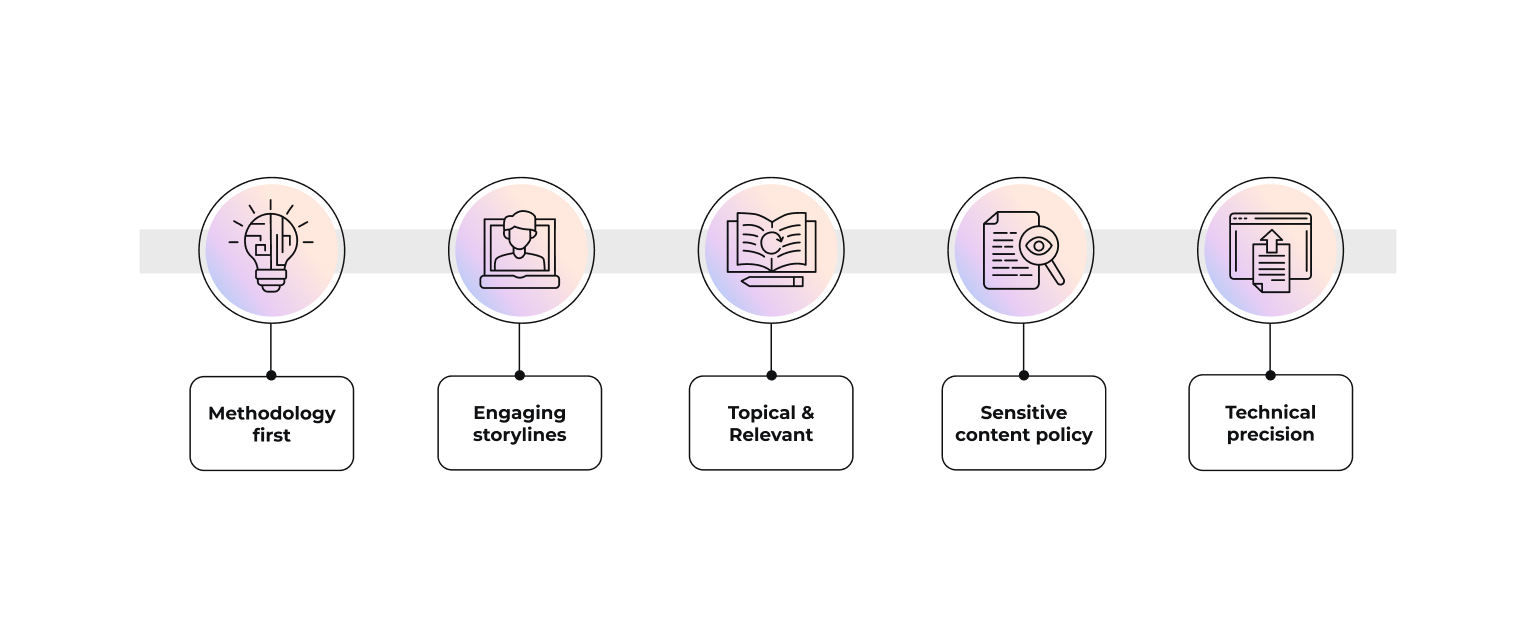 Methodology first

Engaging storylines

Topical & Relevant

Sensitive content policy

Technical precision