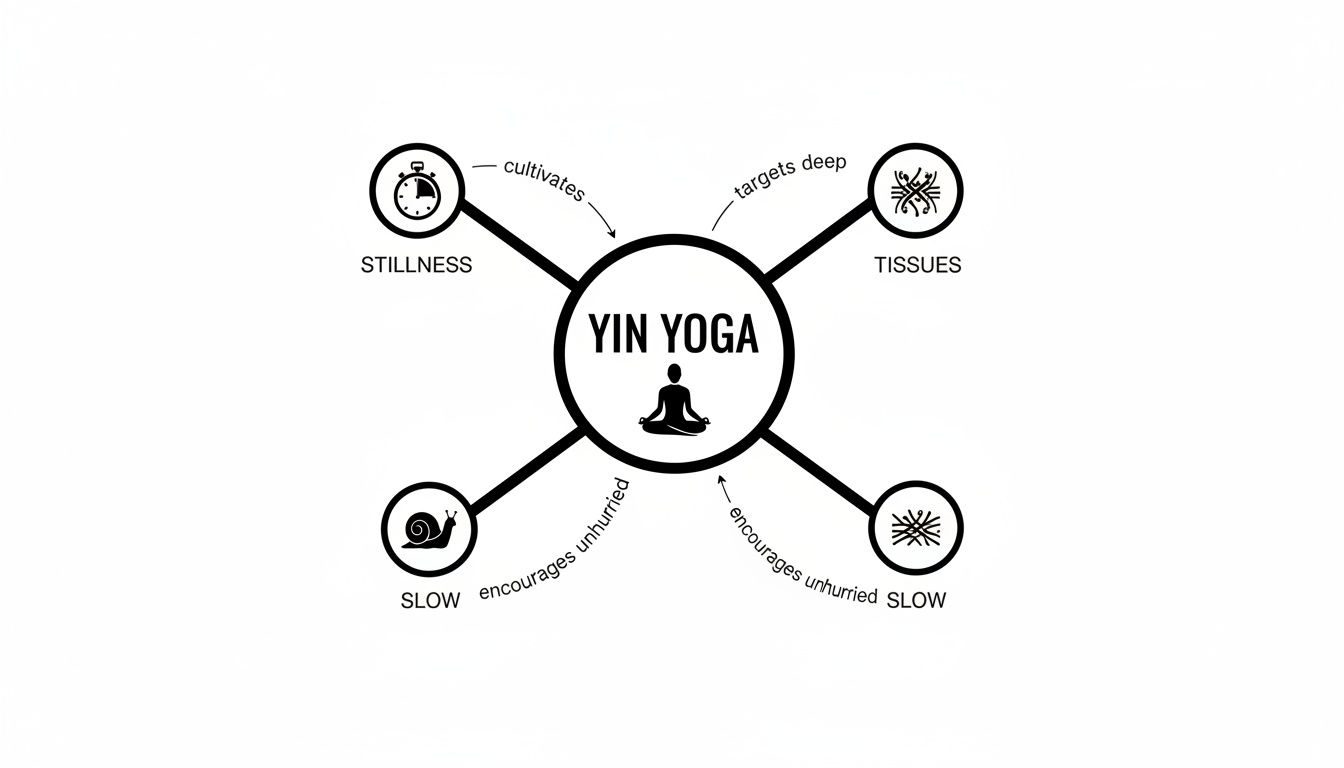 cultivates

targets deep

STILLNESS

TISSUES

YIN YOGA

encourages unhurried

encourages unhurried

SLOW

SLOW