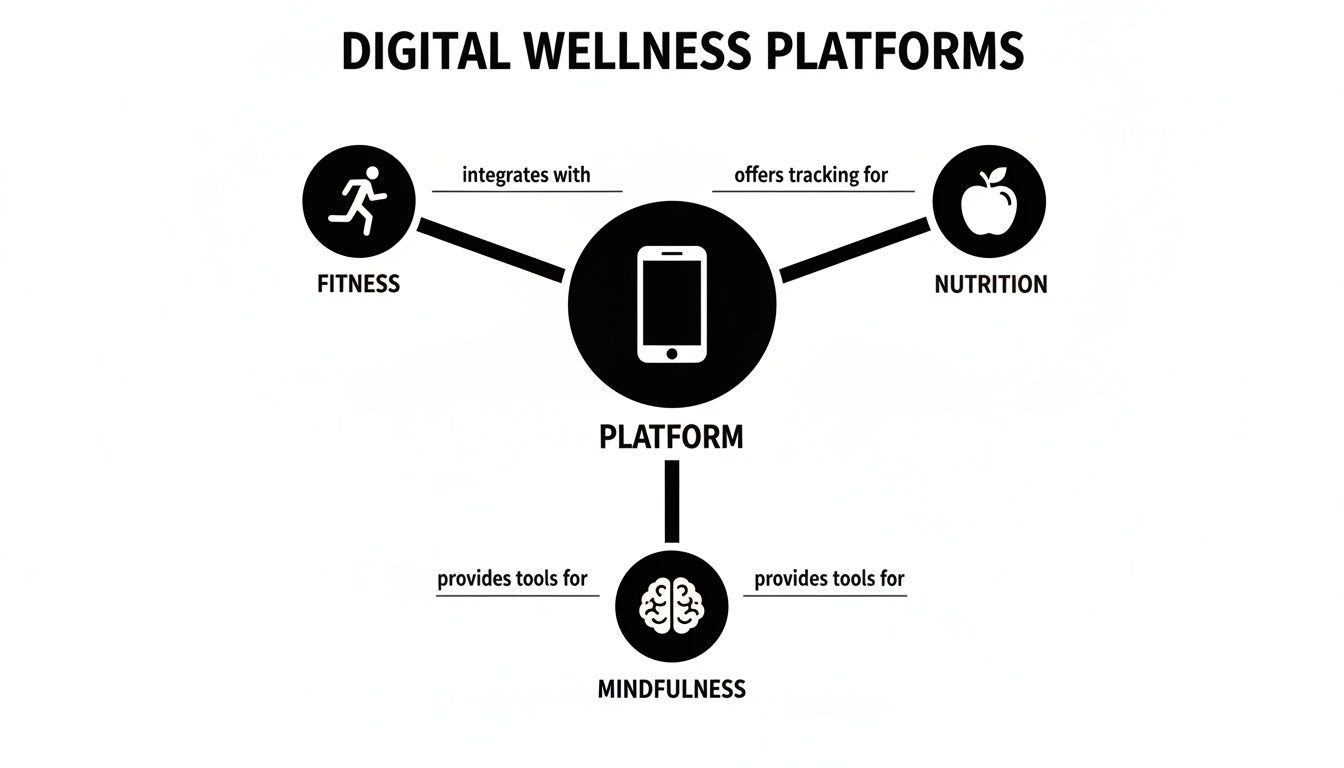 DIGITAL WELLNESS PLATFORMS

integrates with

offers tracking for

FITNESS

NUTRITION

PLATFORM

provides tools for

provides tools for

MINDFULNESS