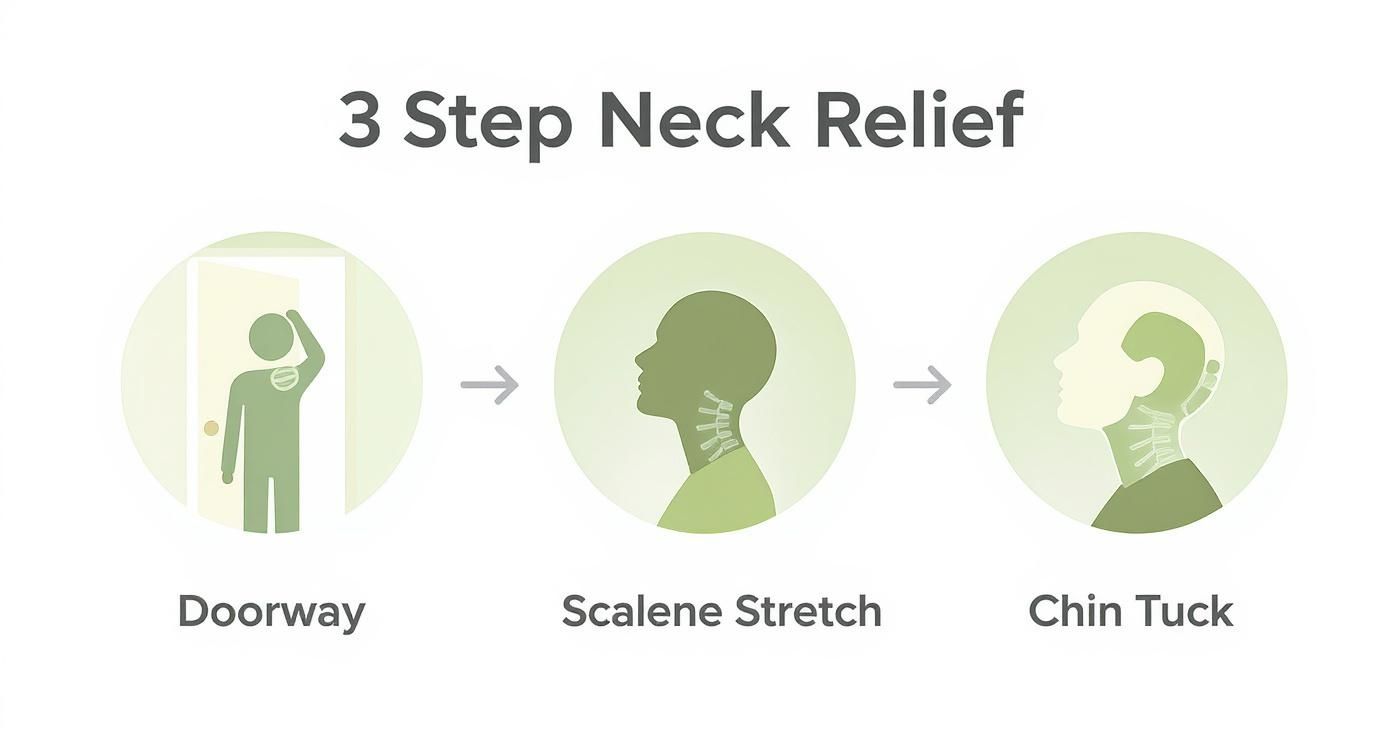 3 Step Neck Relief

Doorway

Scalene Stretch

Chin Tuck