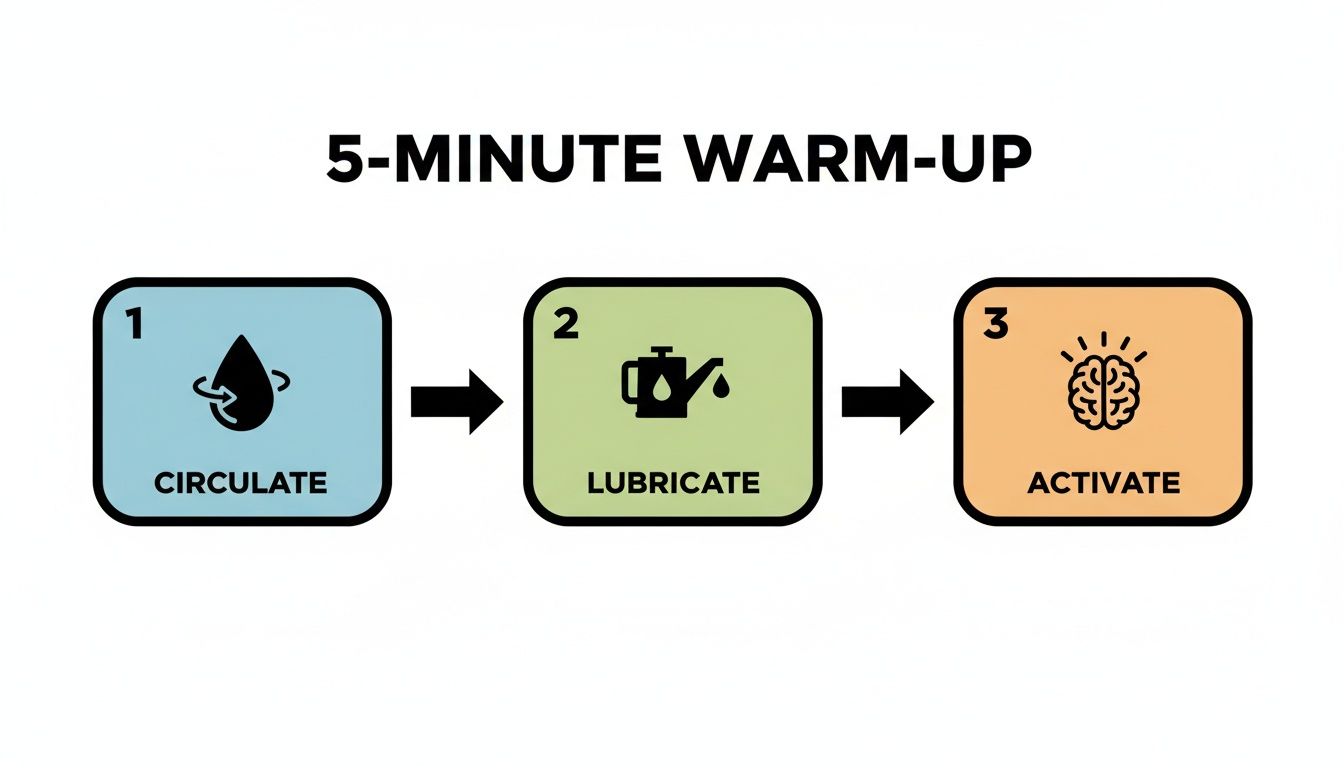 5-MINUTE WARM-UP

1
CIRCULATE

2
LUBRICATE

3
ACTIVATE