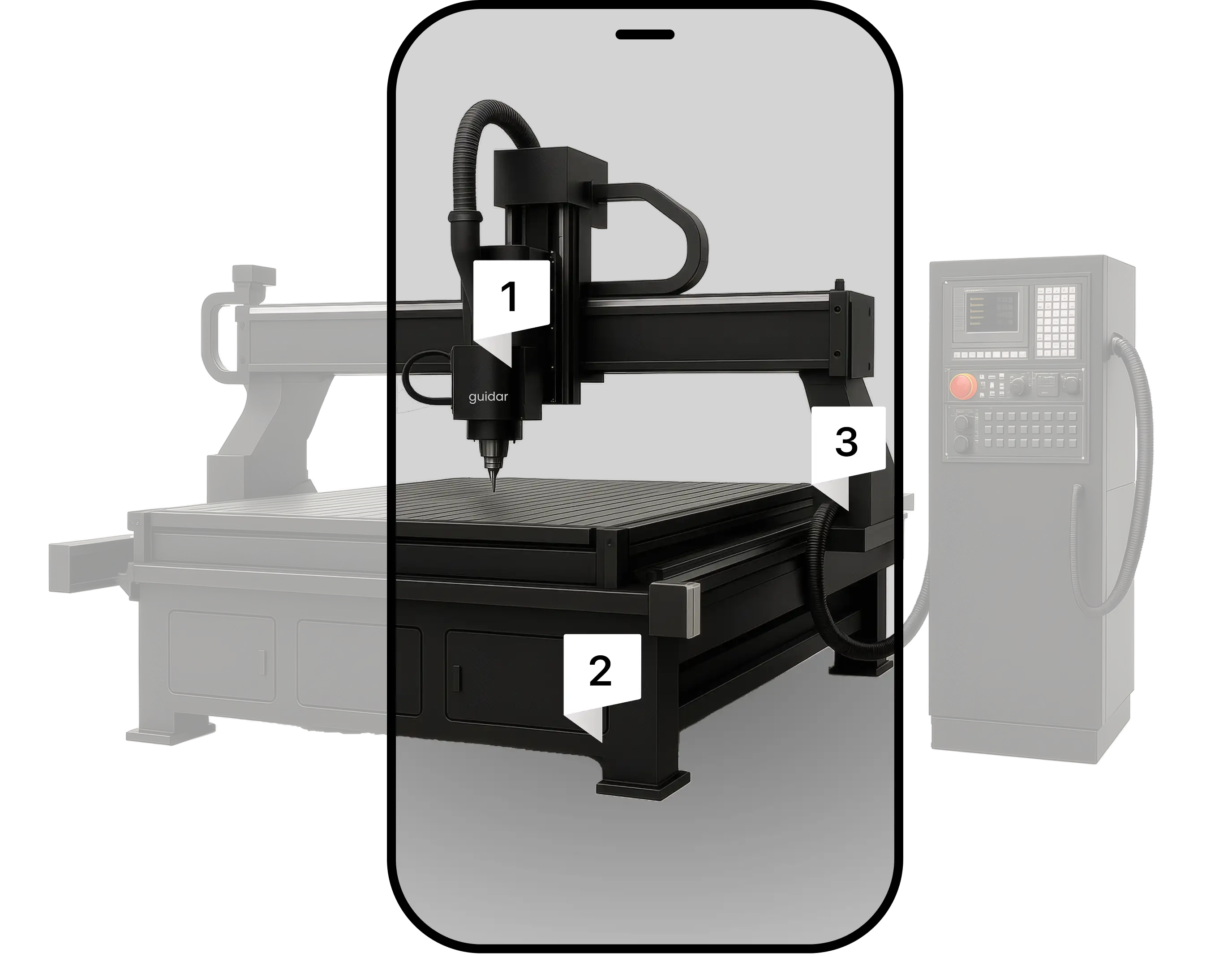 1
guidar
3
2