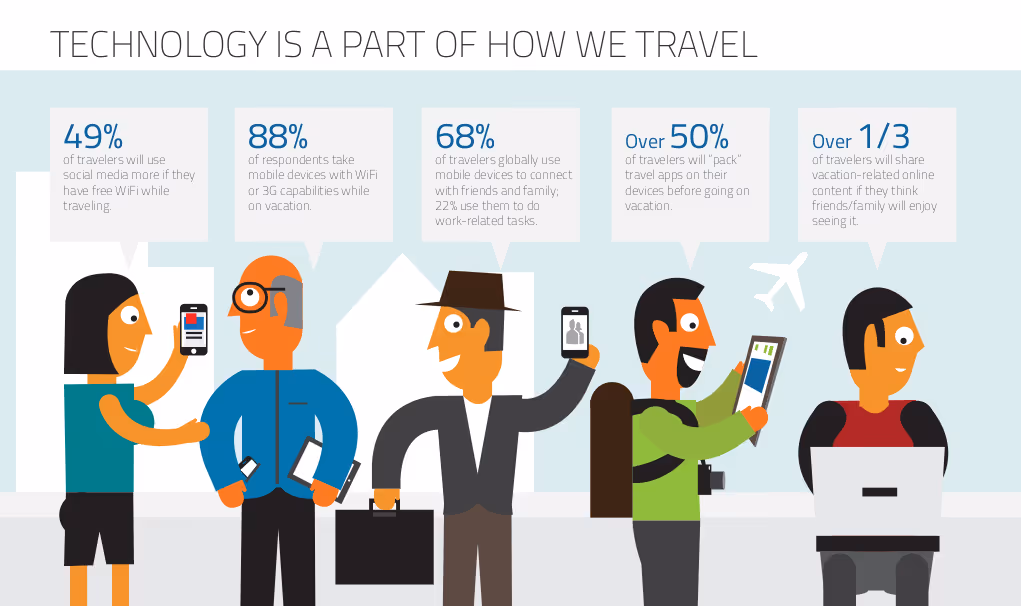 TECHNOLOGY IS A PART OF HOW WE TRAVEL

49%
of travelers will use social media more if they have free WiFi while traveling.

88%
of respondents take mobile devices with WiFi or 3G capabilities while on vacation.

68%
of travelers globally use mobile devices to connect with friends and family; 22% use them to do work-related tasks.

Over 50%
of travelers will "pack" travel apps on their devices before going on vacation.

Over 1/3
of travelers will share vacation-related online content if they think friends/family will enjoy seeing it.