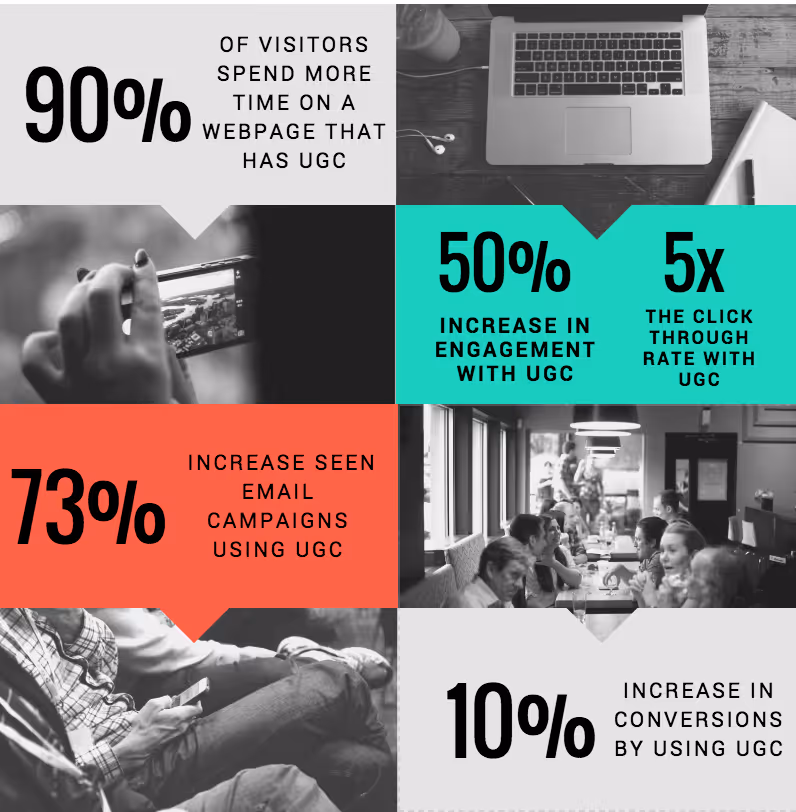 90%

OF VISITORS SPEND MORE TIME ON A WEBPAGE THAT HAS UGC

50%

INCREASE IN ENGAGEMENT WITH UGC

5x

THE CLICK THROUGH RATE WITH UGC

73%

INCREASE SEEN EMAIL CAMPAIGNS USING UGC

10%

INCREASE IN CONVERSIONS BY USING UGC