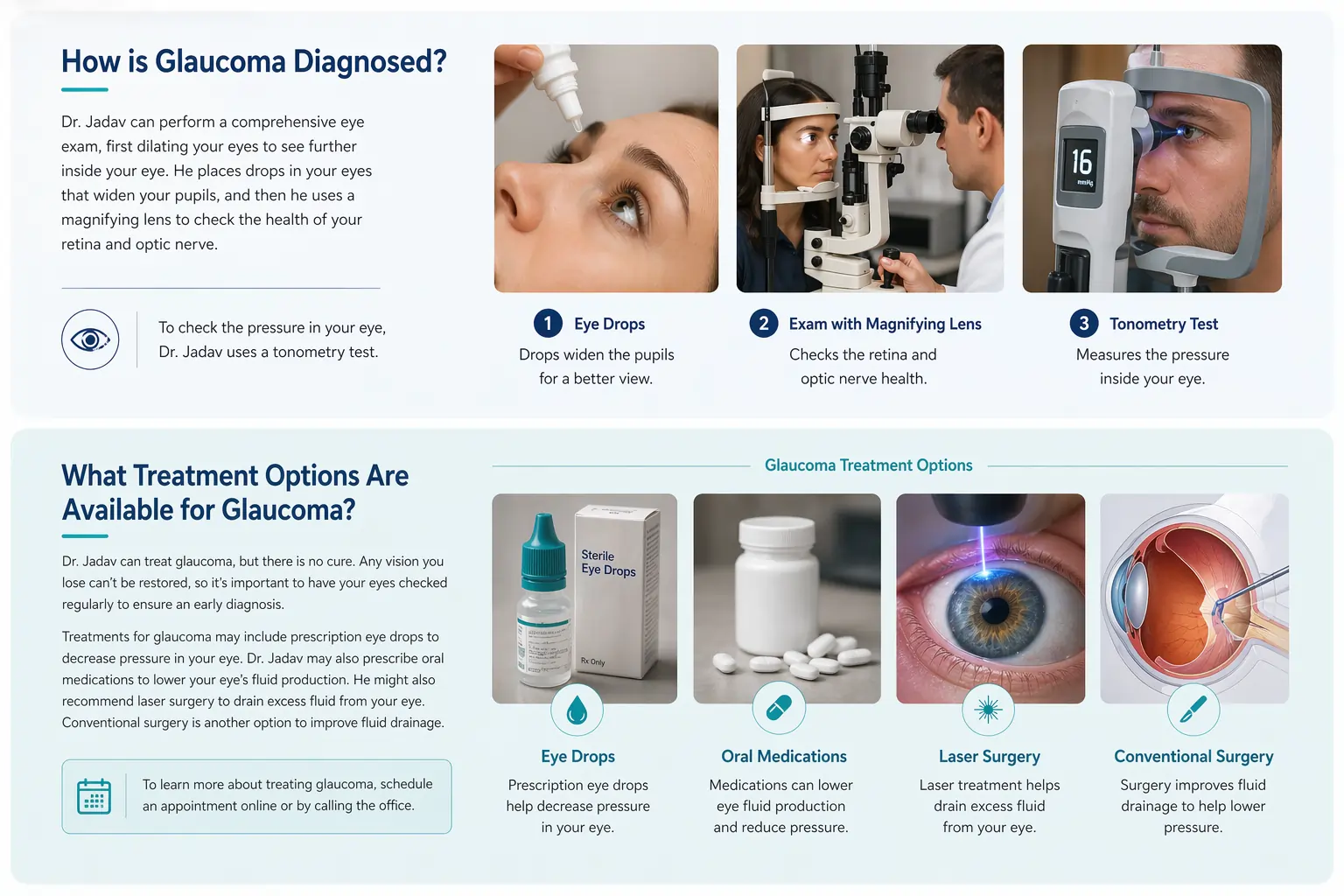 How is Glaucoma Diagnosed?

Dr. Jadav can perform a comprehensive eye exam, first dilating your eyes to see further inside your eye. He places drops in your eyes that widen your pupils, and then he uses a magnifying lens to check the health of your retina and optic nerve.

To check the pressure in your eye, Dr. Jadav uses a tonometry test.

16 mmHg

1 Eye Drops
Drops widen the pupils for a better view.

2 Exam with Magnifying Lens
Checks the retina and optic nerve health.

3 Tonometry Test
Measures the pressure inside your eye.

What Treatment Options Are Available for Glaucoma?

Dr. Jadav can treat glaucoma, but there is no cure. Any vision you lose can't be restored, so it's important to have your eyes checked regularly to ensure an early diagnosis.

Treatments for glaucoma may include prescription eye drops to decrease pressure in your eye. Dr. Jadav may also prescribe oral medications to lower your eye's fluid production. He might also recommend laser surgery to drain excess fluid from your eye. Conventional surgery is another option to improve fluid drainage.

To learn more about treating glaucoma, schedule an appointment online or by calling the office.

Glaucoma Treatment Options

Sterile Eye Drops
Rx Only

Eye Drops
Prescription eye drops help decrease pressure in your eye.

Oral Medications
Medications can lower eye fluid production and reduce pressure.

Laser Surgery
Laser treatment helps drain excess fluid from your eye.

Conventional Surgery
Surgery improves fluid drainage to help lower pressure.