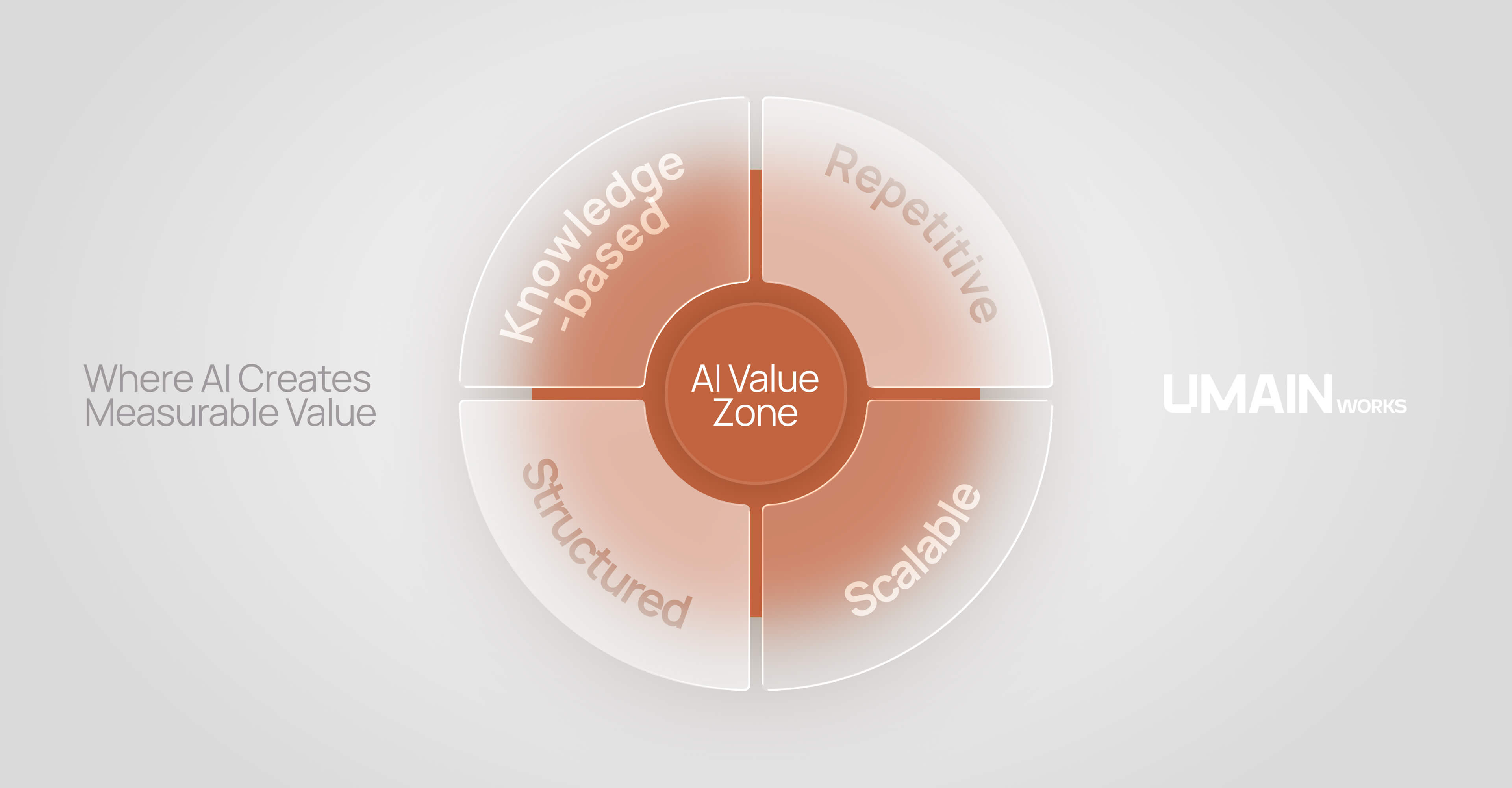 Where AI Creates Measurable Value

Knowledge -based

Repetitive

AI Value Zone

Structured

Scalable

UMAIN WORKS