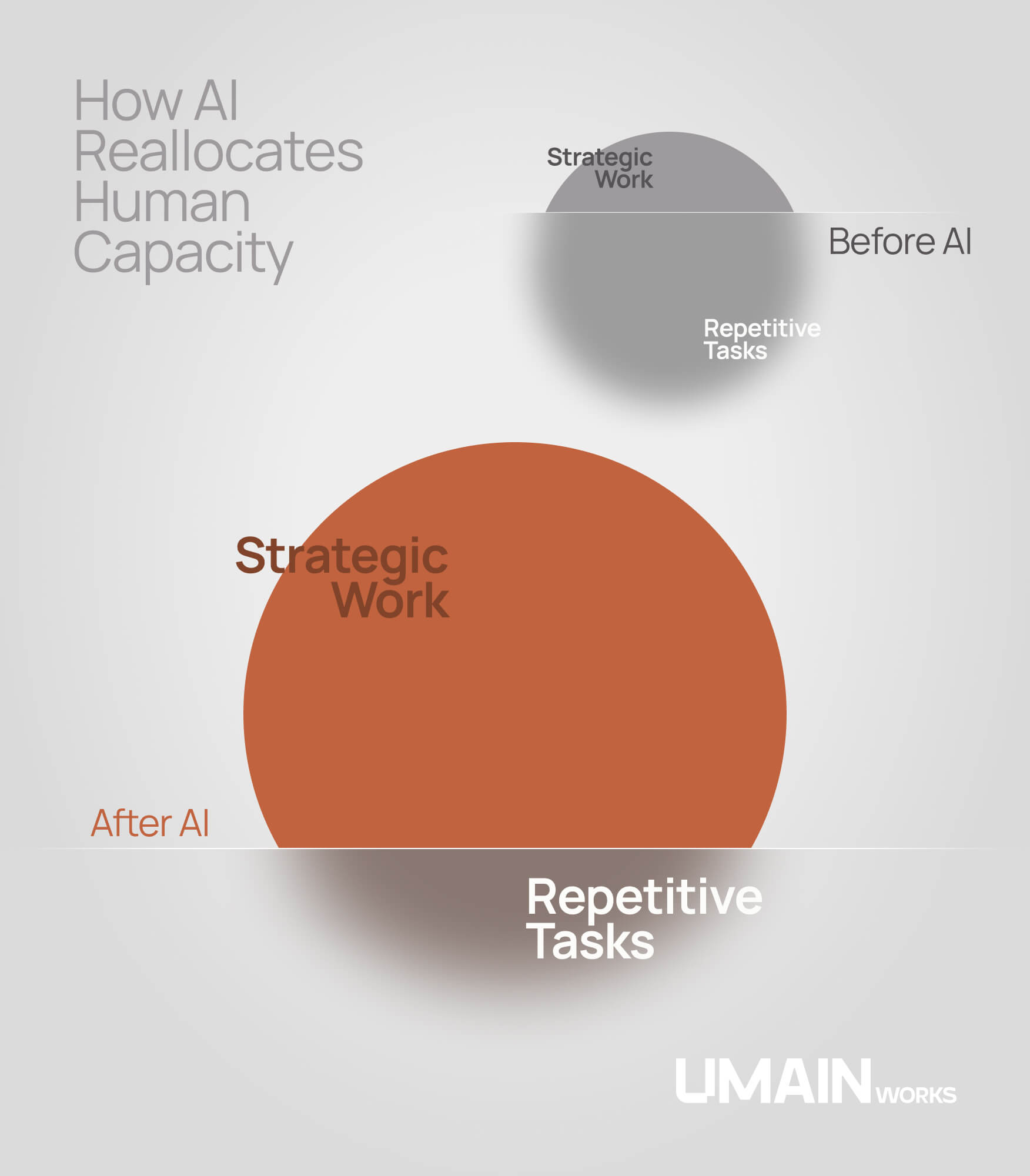 How AI Reallocates Human Capacity

Strategic Work

Before AI

Repetitive Tasks

Strategic Work

After AI

Repetitive Tasks

UMAIN WORKS